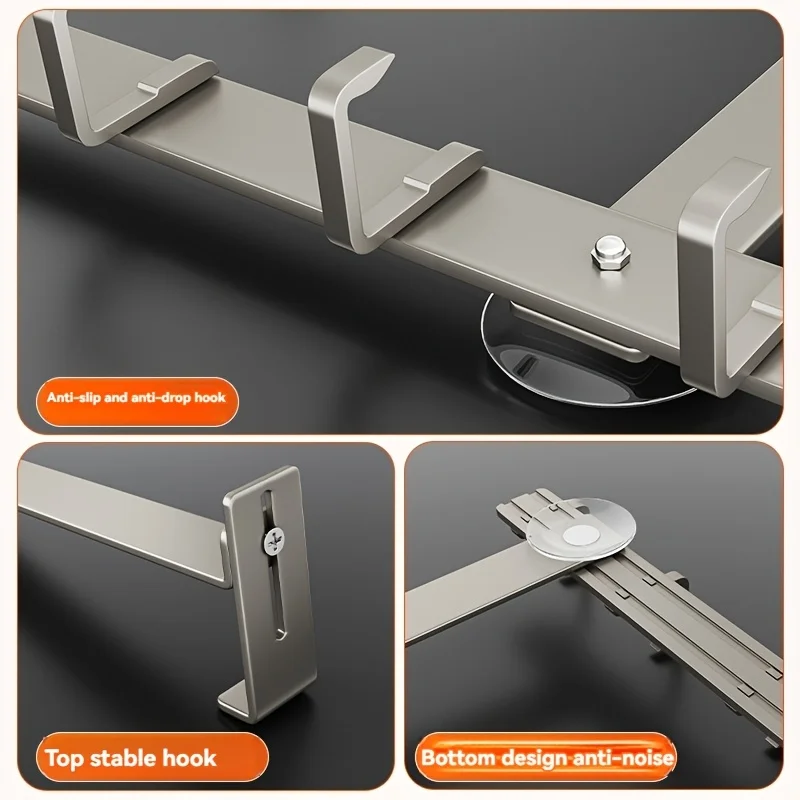 Anti-slip and anti-drop hook

Top stable hook

Bottom design anti-noise