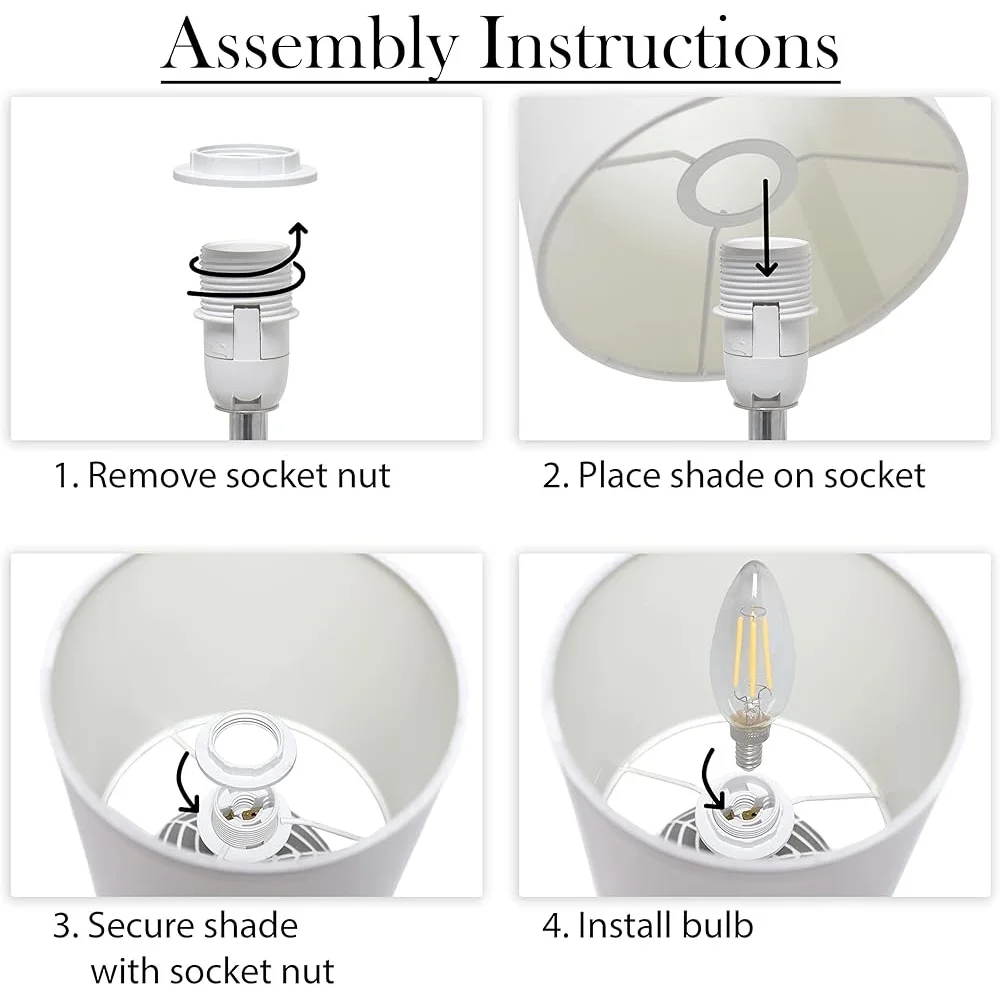 Assembly Instructions

1. Remove socket nut

2. Place shade on socket

3. Secure shade with socket nut

4. Install bulb