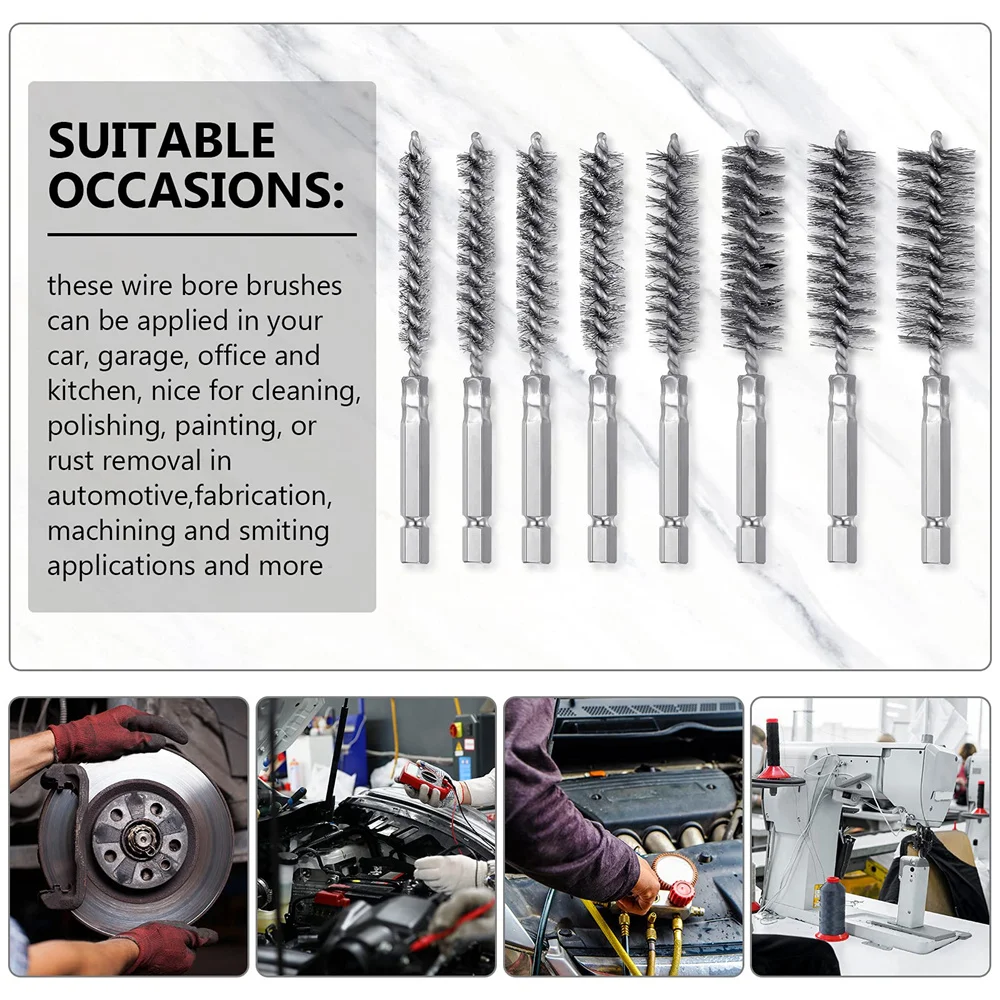 SUITABLE OCCASIONS:

these wire bore brushes can be applied in your car, garage, office and kitchen, nice for cleaning, polishing, painting, or rust removal in automotive,fabrication, machining and smiting applications and more