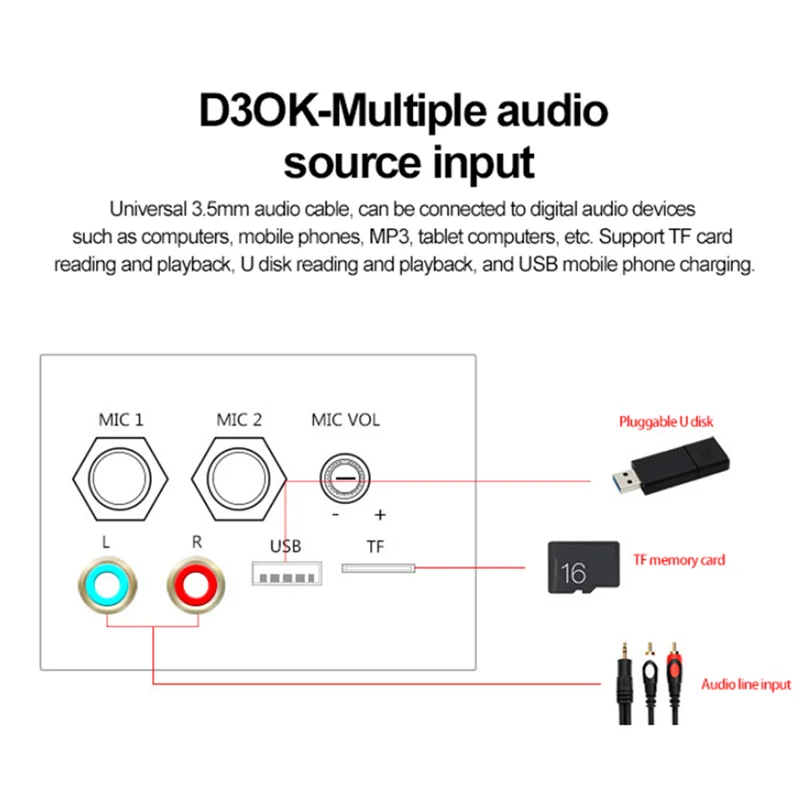 D3OK-Multiple audio source input

Universal 3.5mm audio cable, can be connected to digital audio devices such as computers, mobile phones, MP3, tablet computers, etc. Support TF card reading and playback, U disk reading and playback, and USB mobile phone charging.

MIC 1
MIC 2
MIC VOL
-
+
L
R
USB
TF

Pluggable U disk
16
TF memory card
Audio line input