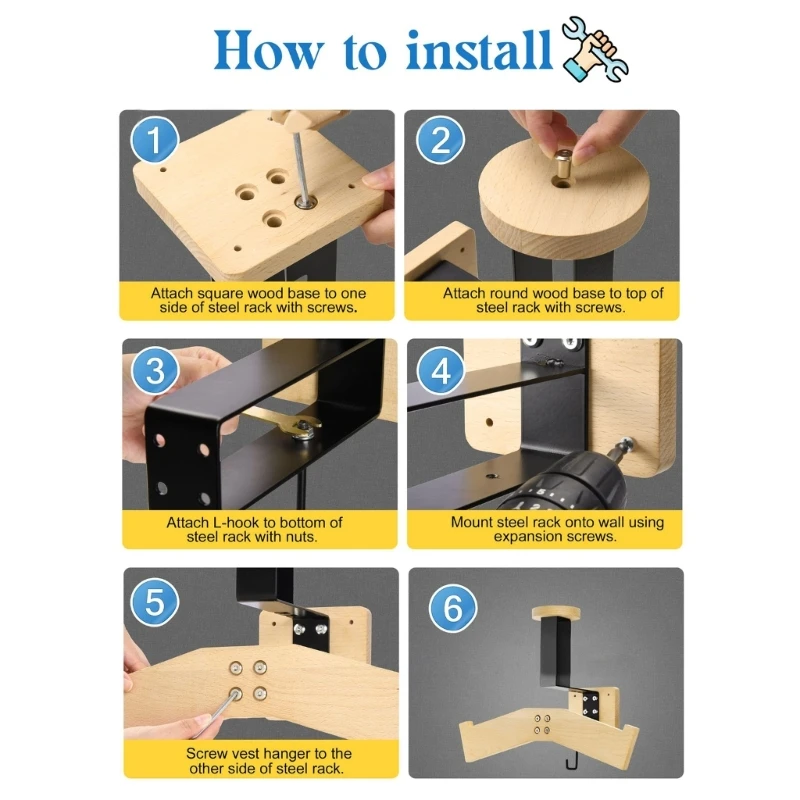 How to install

1
Attach square wood base to one side of steel rack with screws.

2
Attach round wood base to top of steel rack with screws.

3
Attach L-hook to bottom of steel rack with nuts.

4
Mount steel rack onto wall using expansion screws.

5
Screw vest hanger to the other side of steel rack.

6