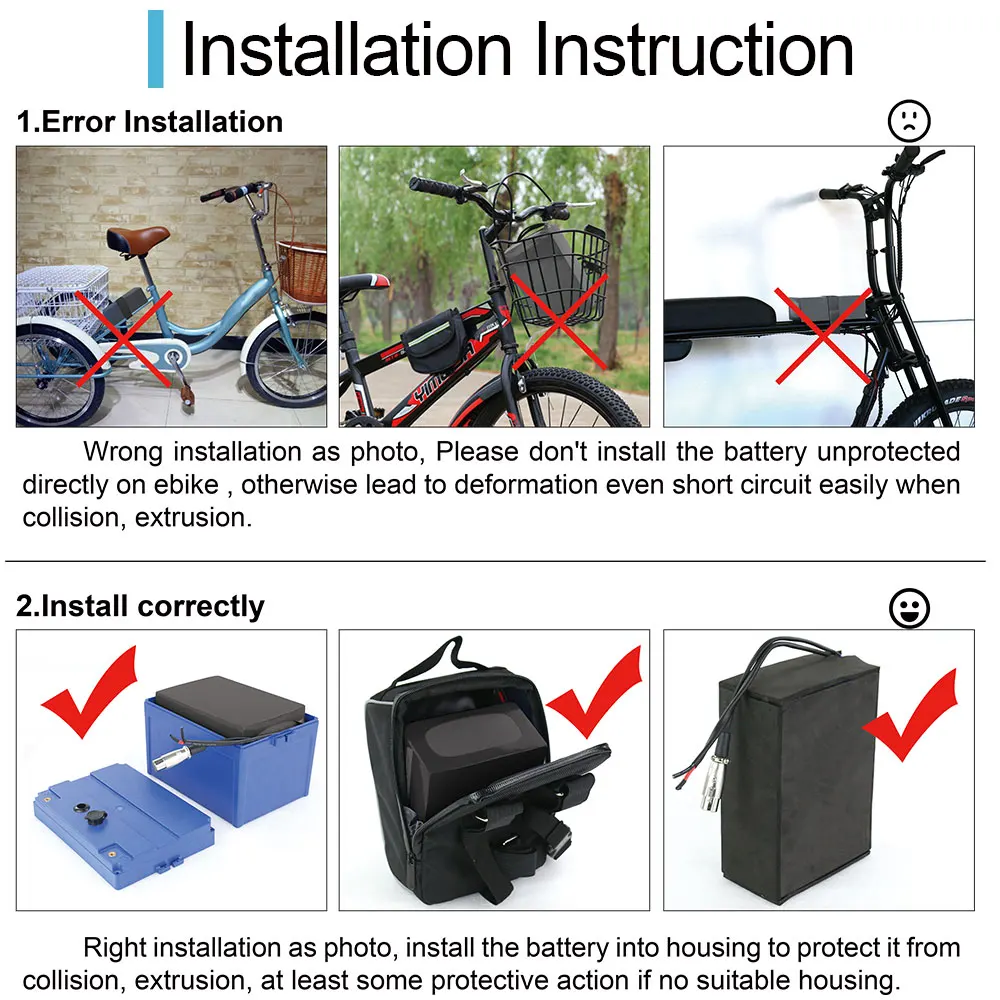 Installation Instruction

1.Error Installation

Wrong installation as photo, Please don't install the battery unprotected directly on ebike , otherwise lead to deformation even short circuit easily when collision, extrusion.

2.Install correctly

Right installation as photo, install the battery into housing to protect it from collision, extrusion, at least some protective action if no suitable housing.