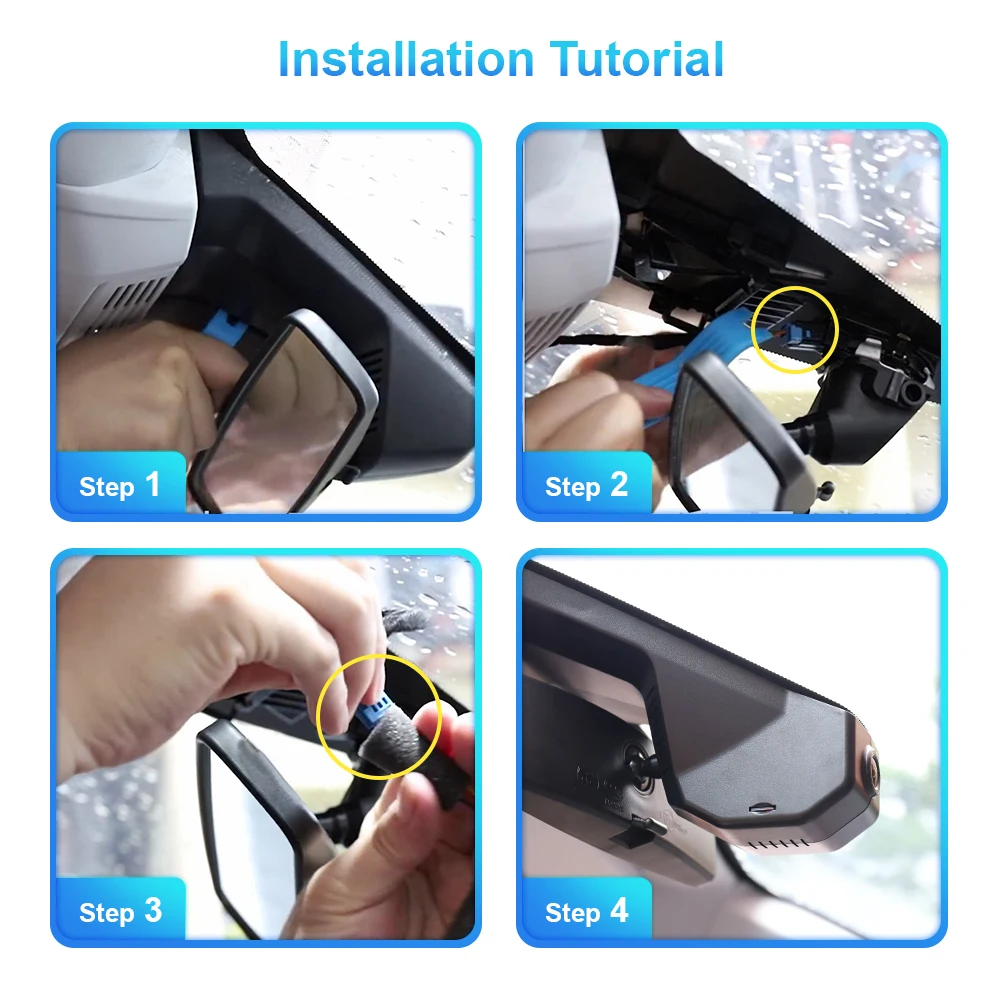 Installation Tutorial

Step 1

Step 2

Step 3

Step 4