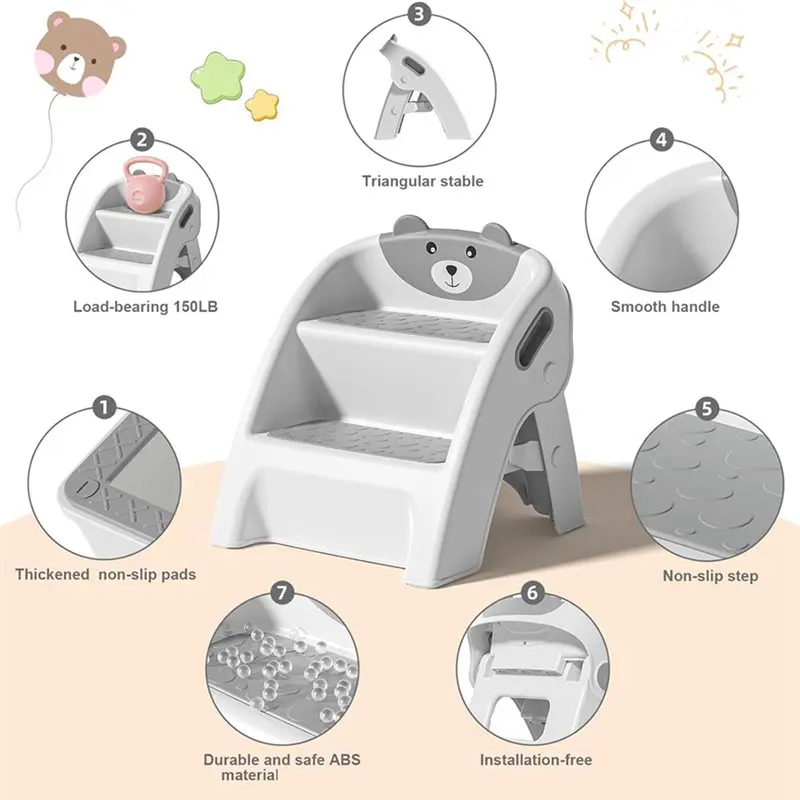 3
Triangular stable

2
Load-bearing 150LB

4
Smooth handle

1
Thickened non-slip pads

5
Non-slip step

7
Durable and safe ABS material

6
Installation-free