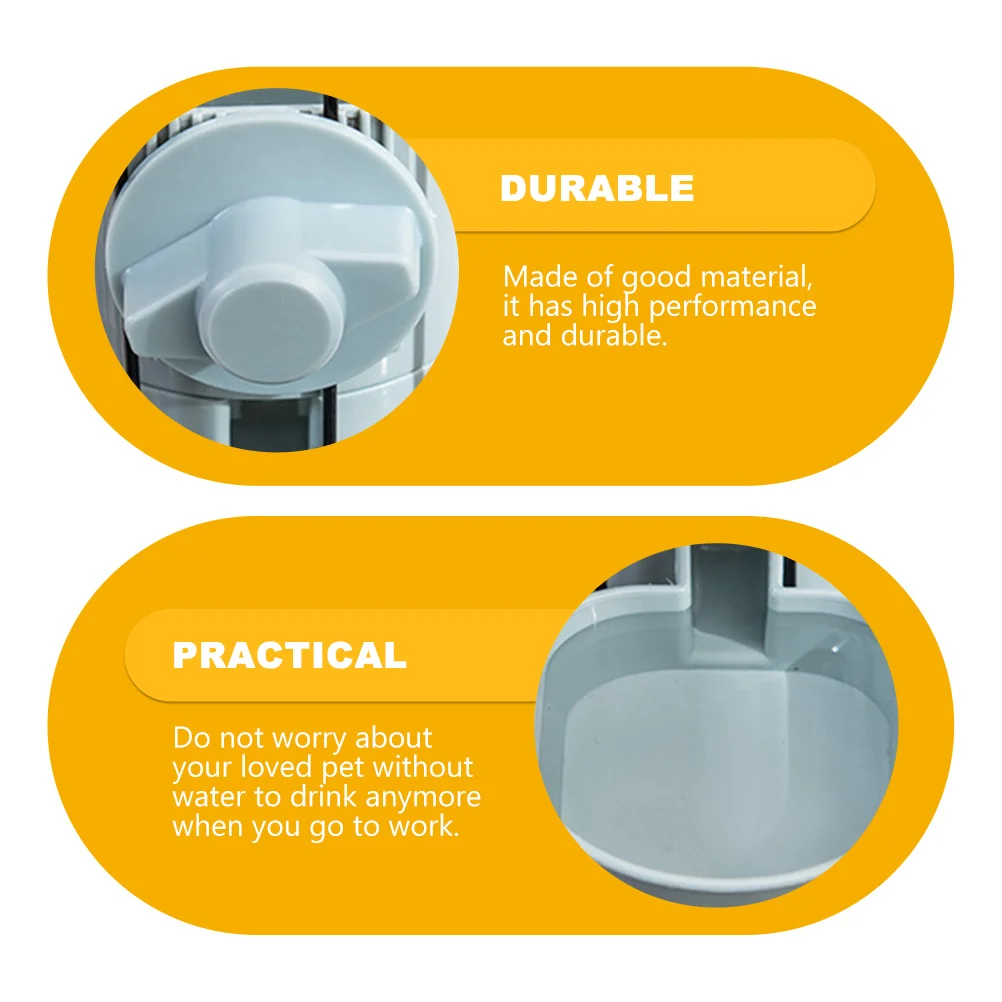 DURABLE

Made of good material, it has high performance and durable.

PRACTICAL

Do not worry about your loved pet without water to drink anymore when you go to work.