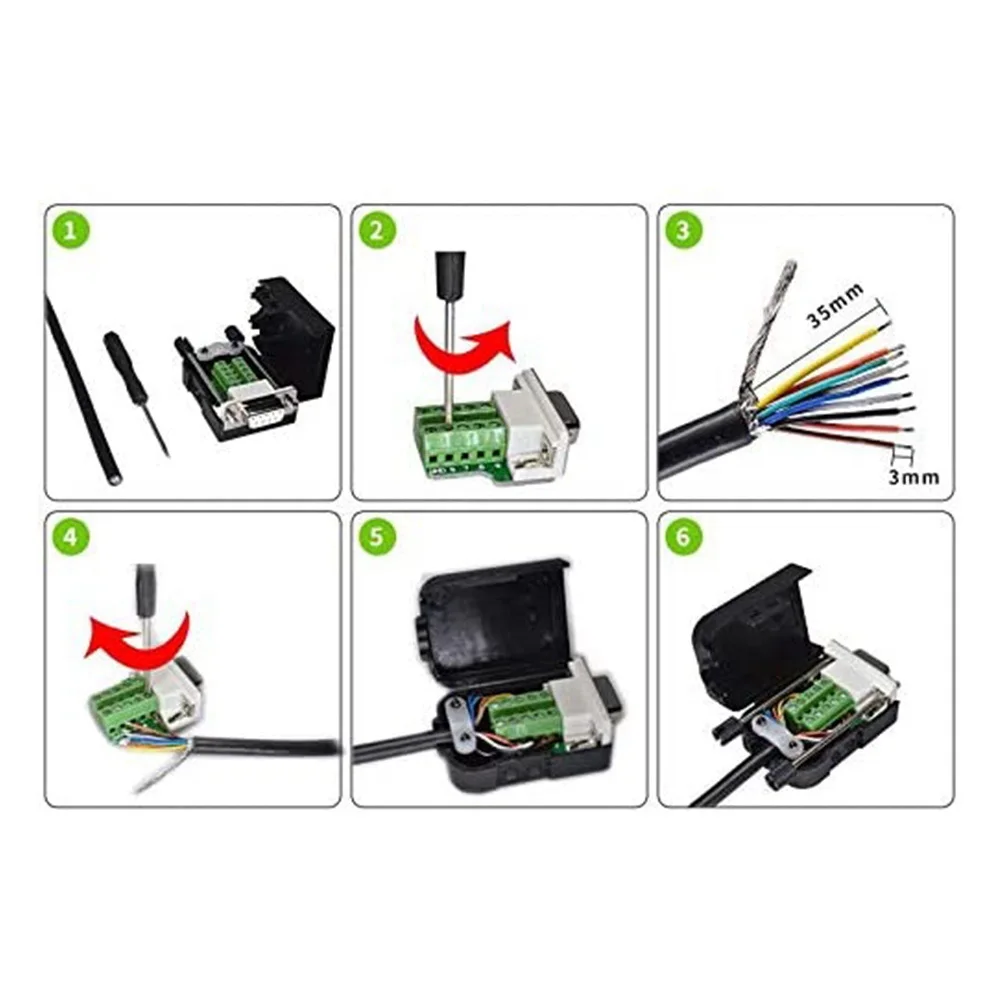 1

2

3

35mm

3mm

4

5

6