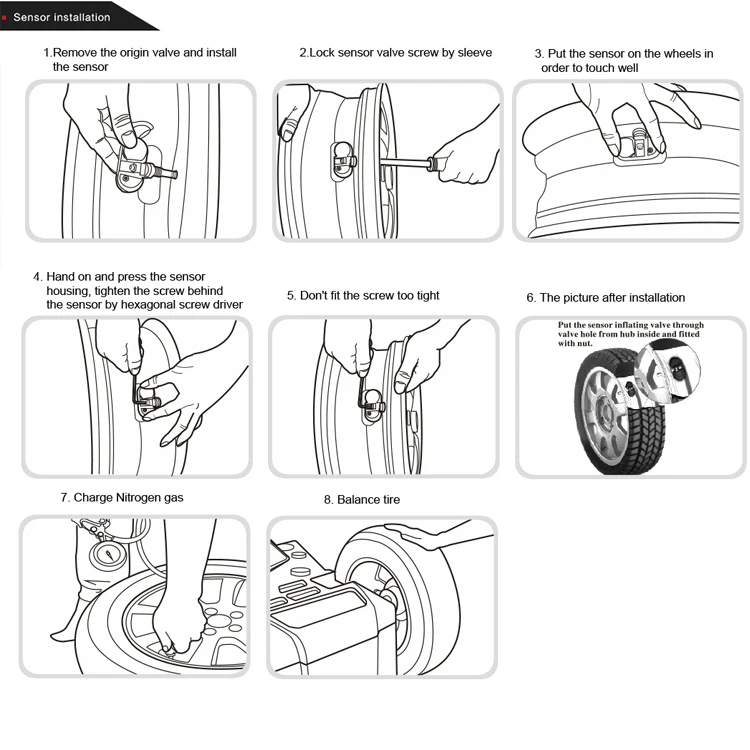 Sensor installation

1.Remove the origin valve and install the sensor

2.Lock sensor valve screw by sleeve

3. Put the sensor on the wheels in order to touch well

4. Hand on and press the sensor housing, tighten the screw behind the sensor by hexagonal screw driver

5. Don't fit the screw too tight

6. The picture after installation

Put the sensor inflating valve through valve hole from hub inside and fitted with nut.

7. Charge Nitrogen gas

8. Balance tire