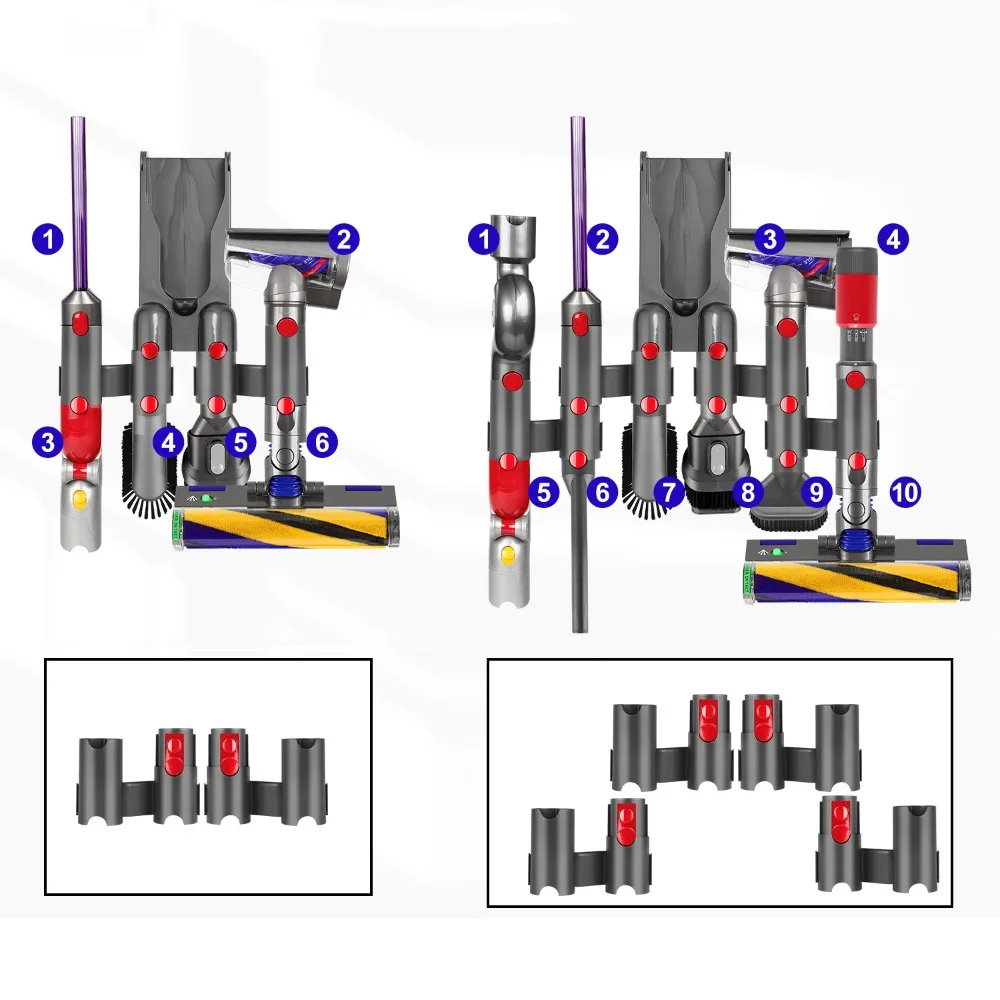 1
2
3
4
5
6

1
2
3
4
5
6
7
8
9
10