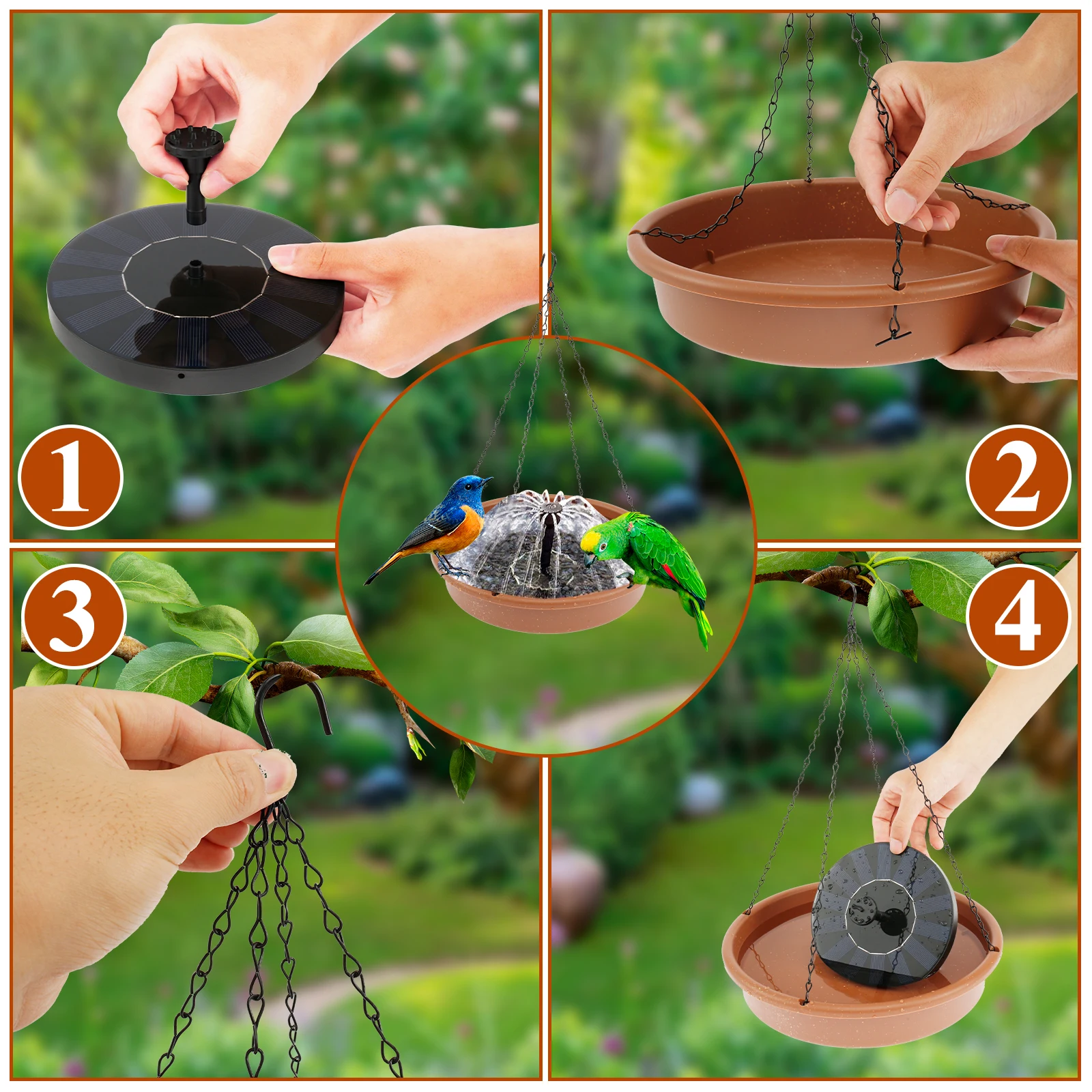 1

2

3

4