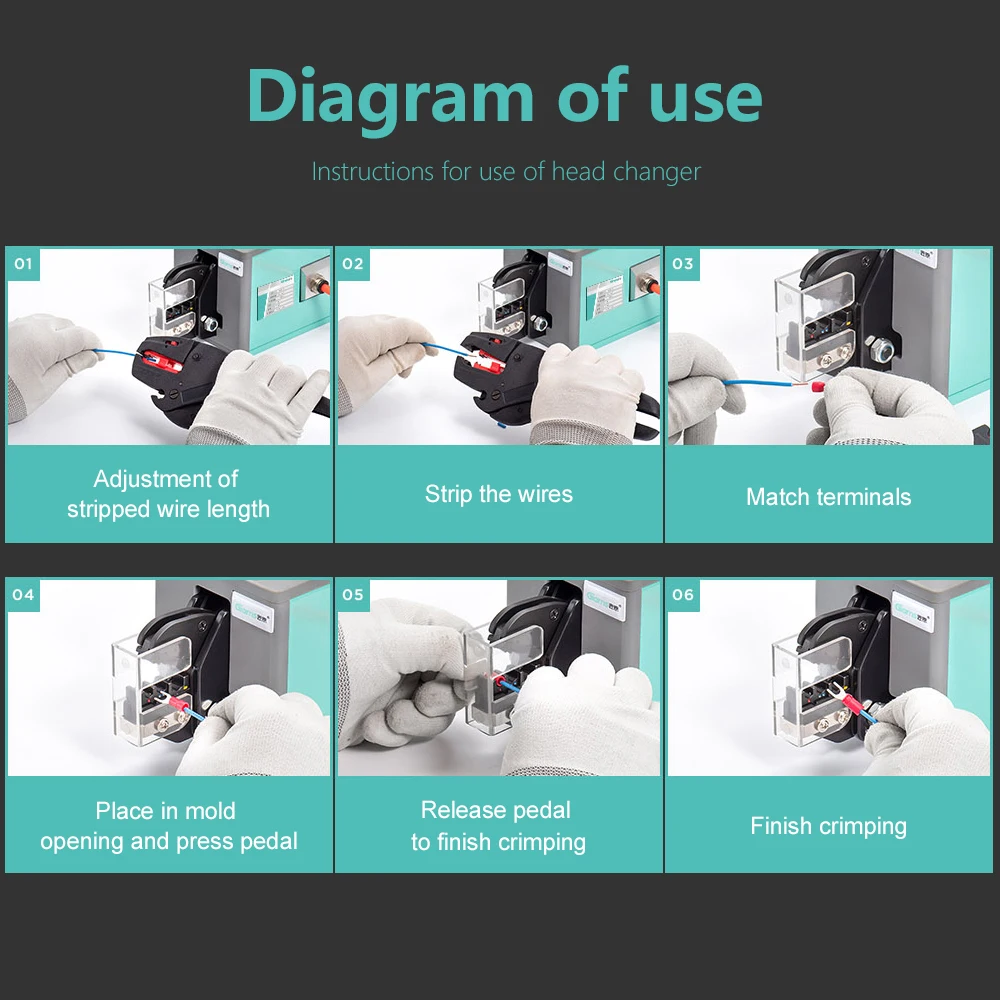 Diagram of use

Instructions for use of head changer

01

Adjustment of stripped wire length

02

Strip the wires

03

Match terminals

04

Place in mold opening and press pedal

05

Release pedal to finish crimping

06

Finish crimping