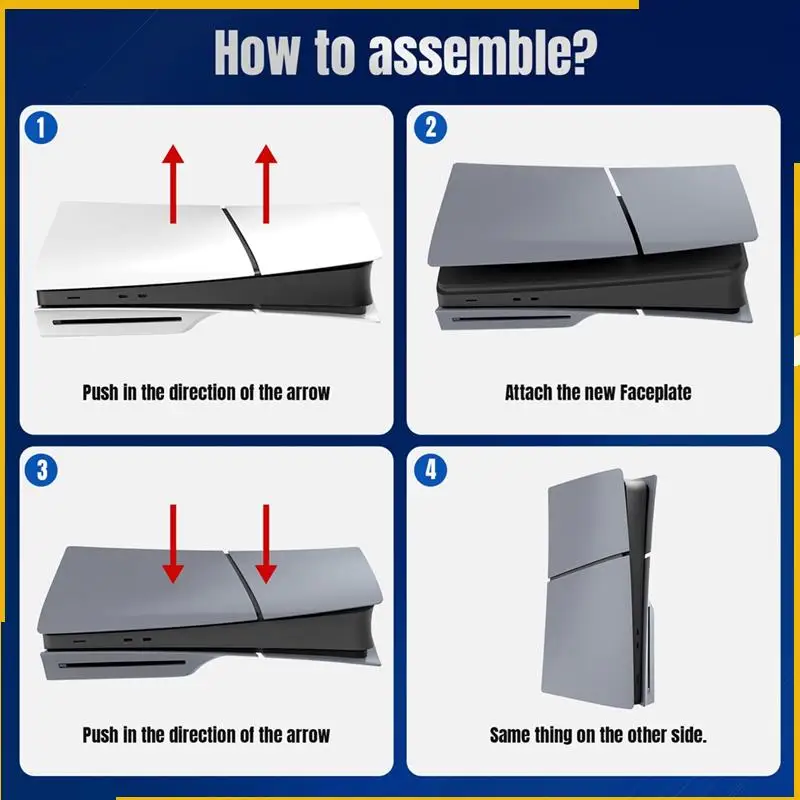 How to assemble?

1

Push in the direction of the arrow

2

Attach the new Faceplate

3

Push in the direction of the arrow

4

Same thing on the other side.