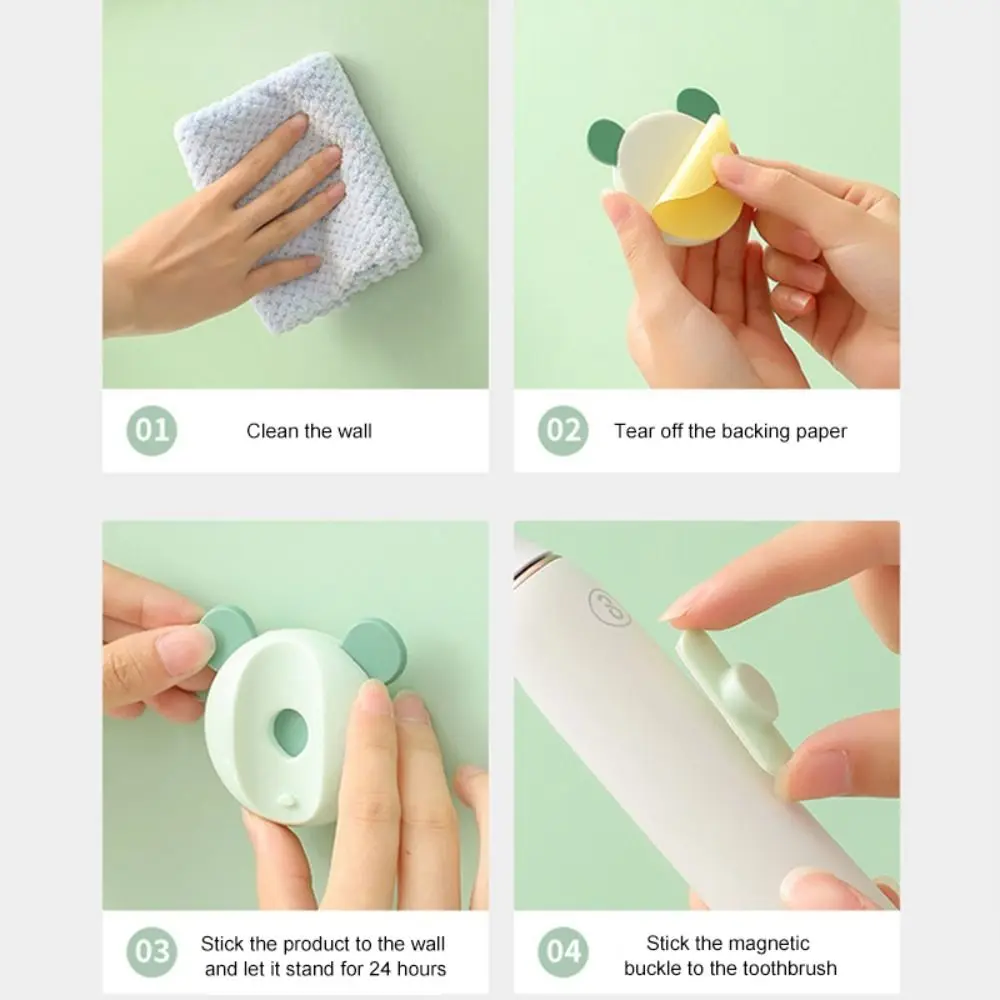 01 Clean the wall

02 Tear off the backing paper

03 Stick the product to the wall and let it stand for 24 hours

04 Stick the magnetic buckle to the toothbrush