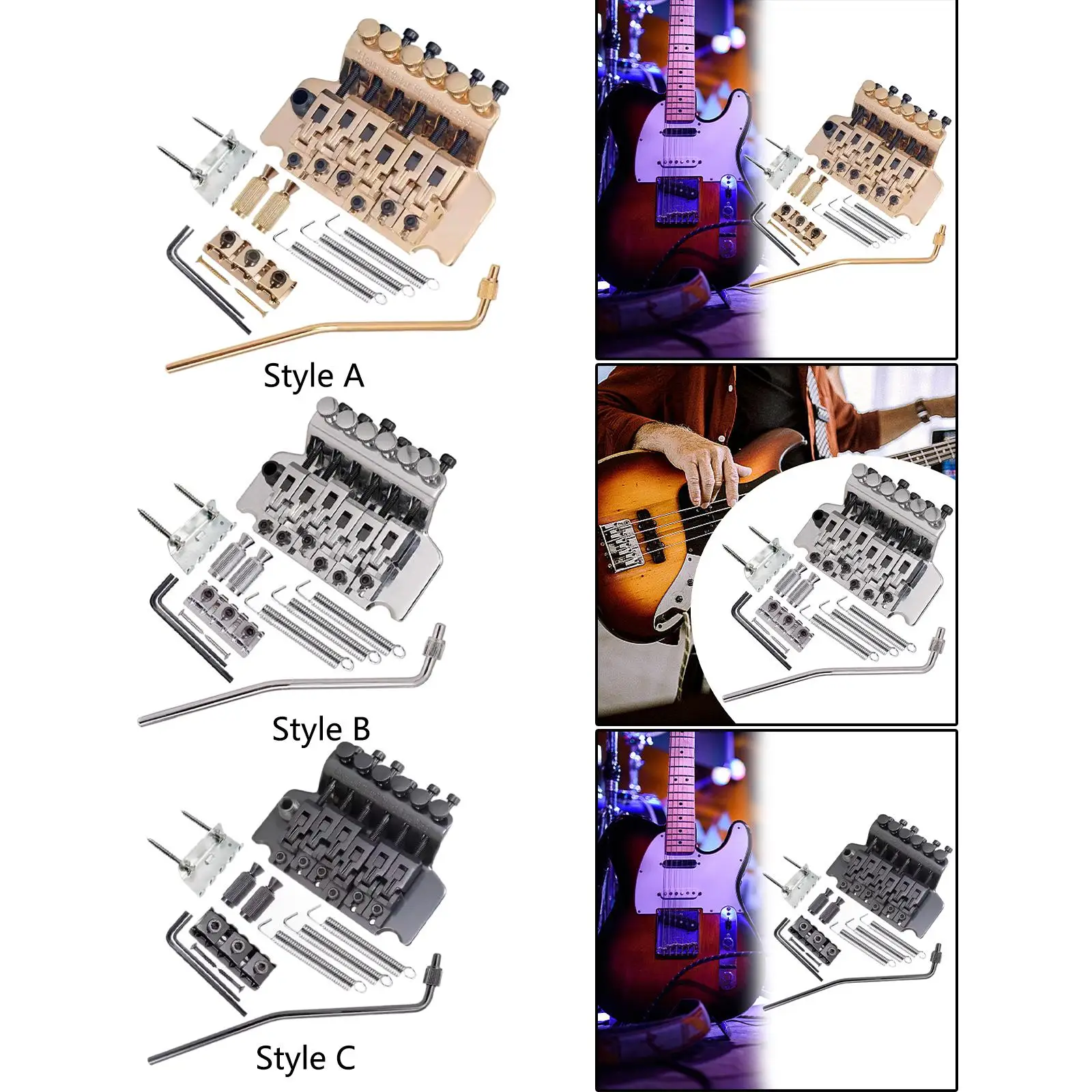 Style A

Style B

Style C