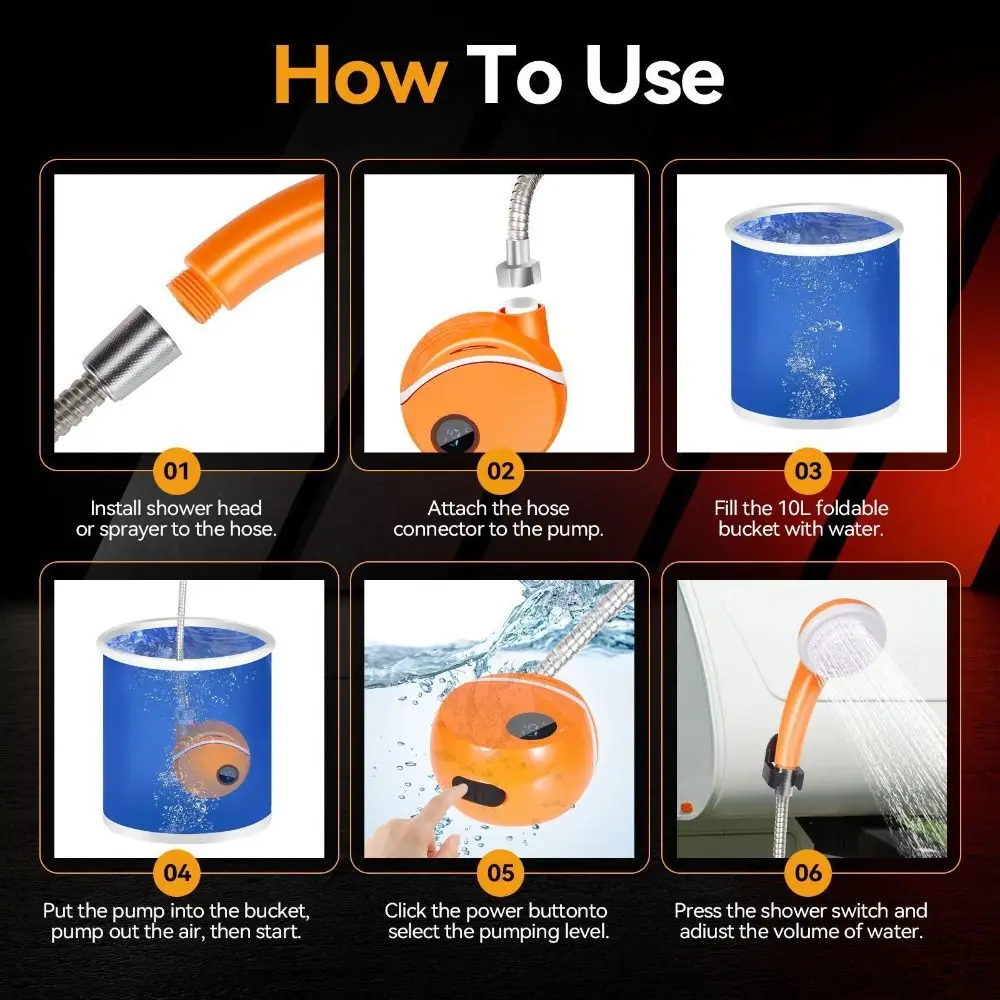 How To Use

01
Install shower head or sprayer to the hose.

02
Attach the hose connector to the pump.

03
Fill the 10L foldable bucket with water.

04
Put the pump into the bucket, pump out the air, then start.

05
Click the power buttonto select the pumping level.

06
Press the shower switch and adiust the volume of water.