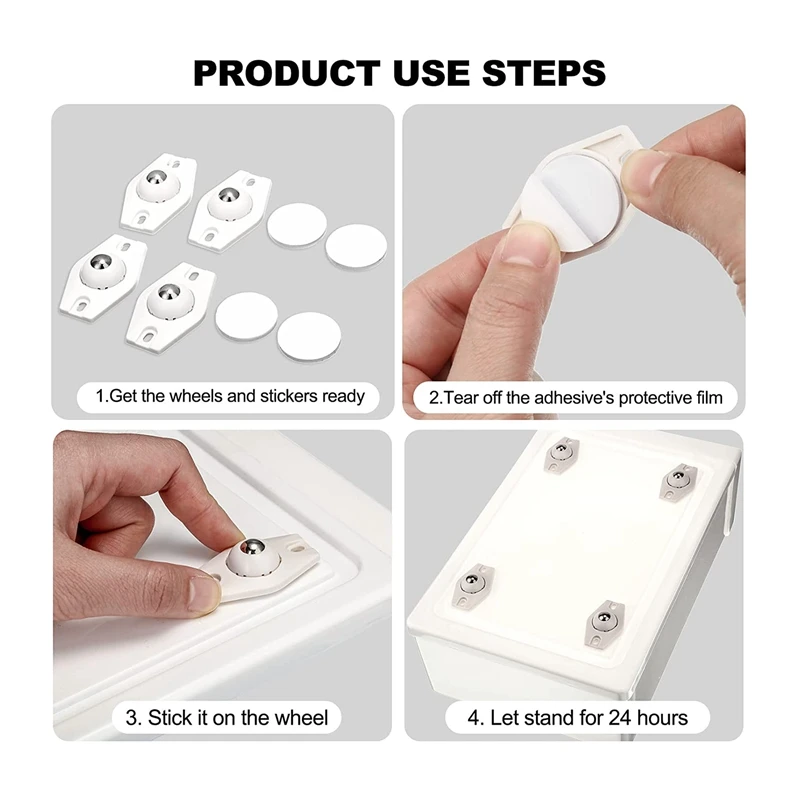 PRODUCT USE STEPS

1.Get the wheels and stickers ready

2.Tear off the adhesive's protective film

3. Stick it on the wheel

4. Let stand for 24 hours