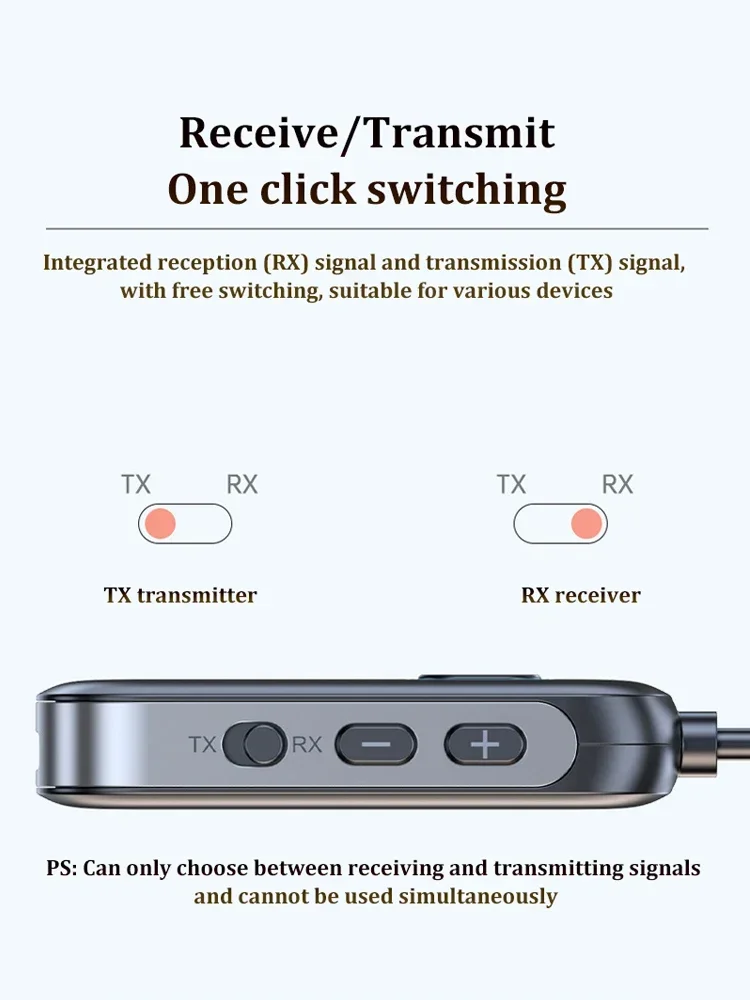 Receive/Transmit
One click switching

Integrated reception (RX) signal and transmission (TX) signal, with free switching, suitable for various devices

TX RX

TX transmitter

TX RX

RX receiver

TX RX − +

PS: Can only choose between receiving and transmitting signals and cannot be used simultaneously