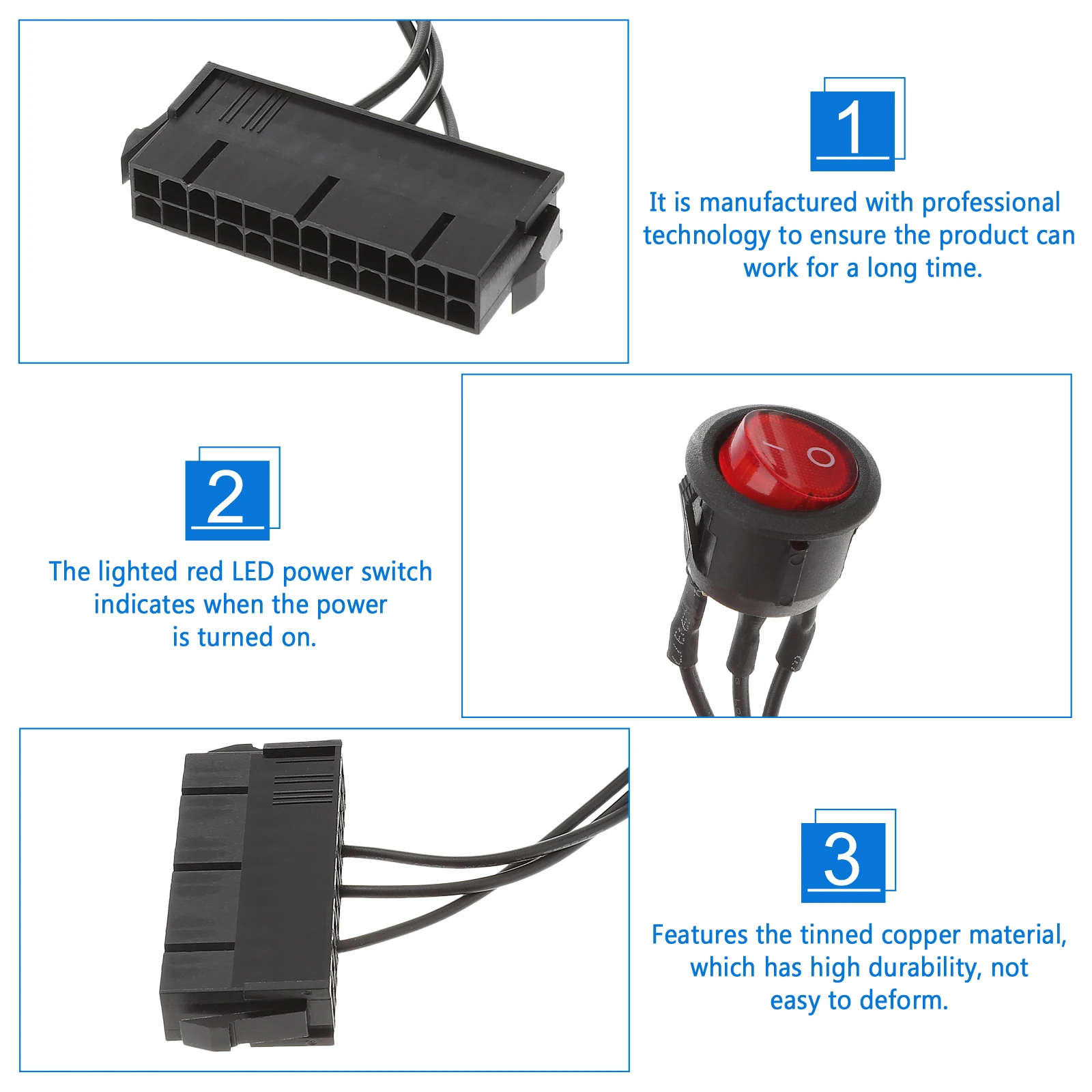 1

It is manufactured with professional technology to ensure the product can work for a long time.

2

The lighted red LED power switch indicates when the power is turned on.

3

Features the tinned copper material, which has high durability, not easy to deform.