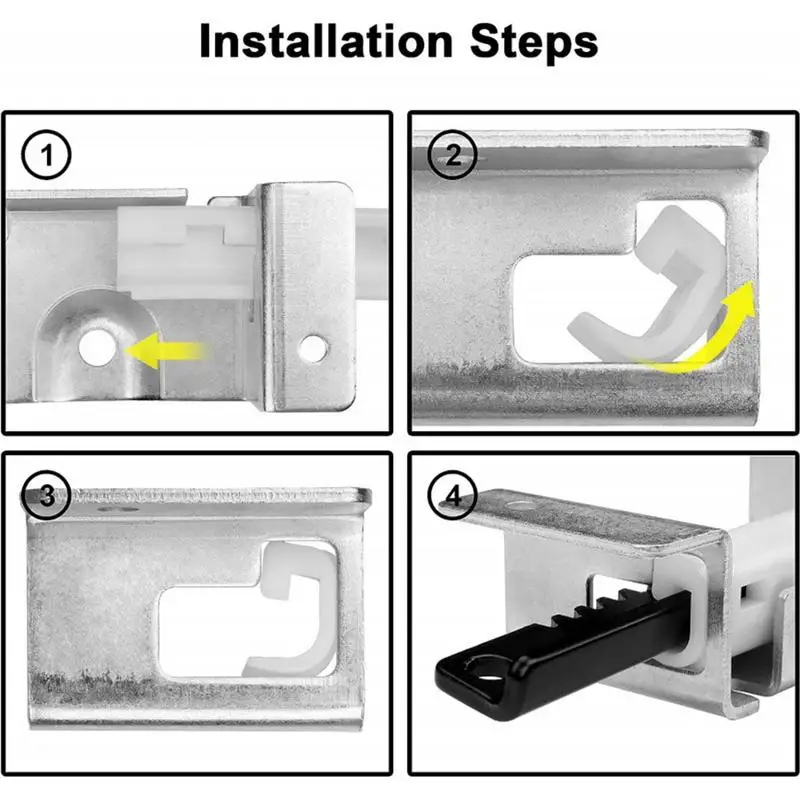 Installation Steps

1

2

3

4