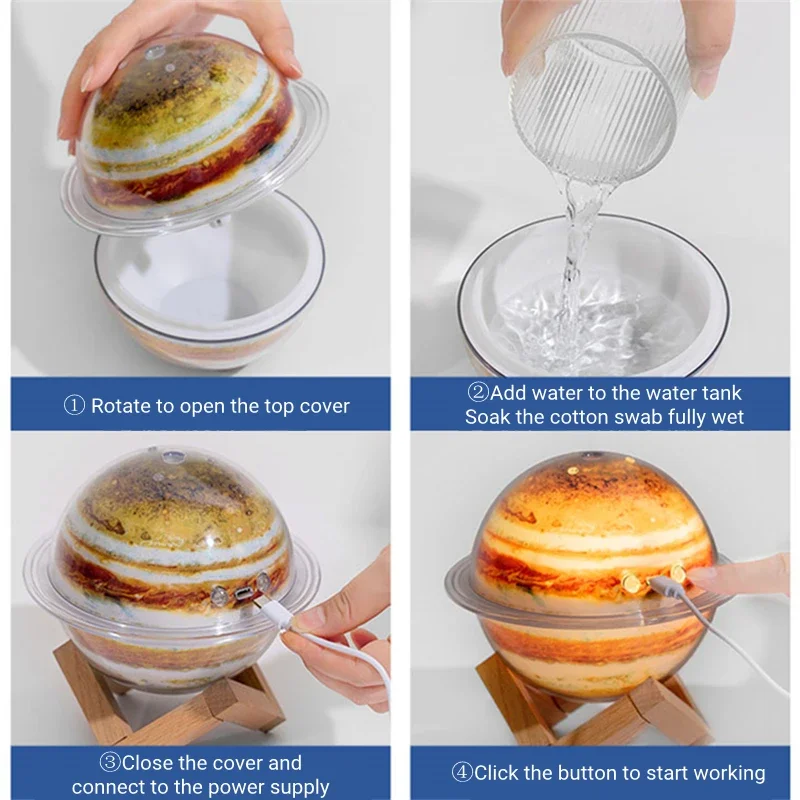 ① Rotate to open the top cover

②Add water to the water tank
Soak the cotton swab fully wet

③Close the cover and connect to the power supply

④Click the button to start working