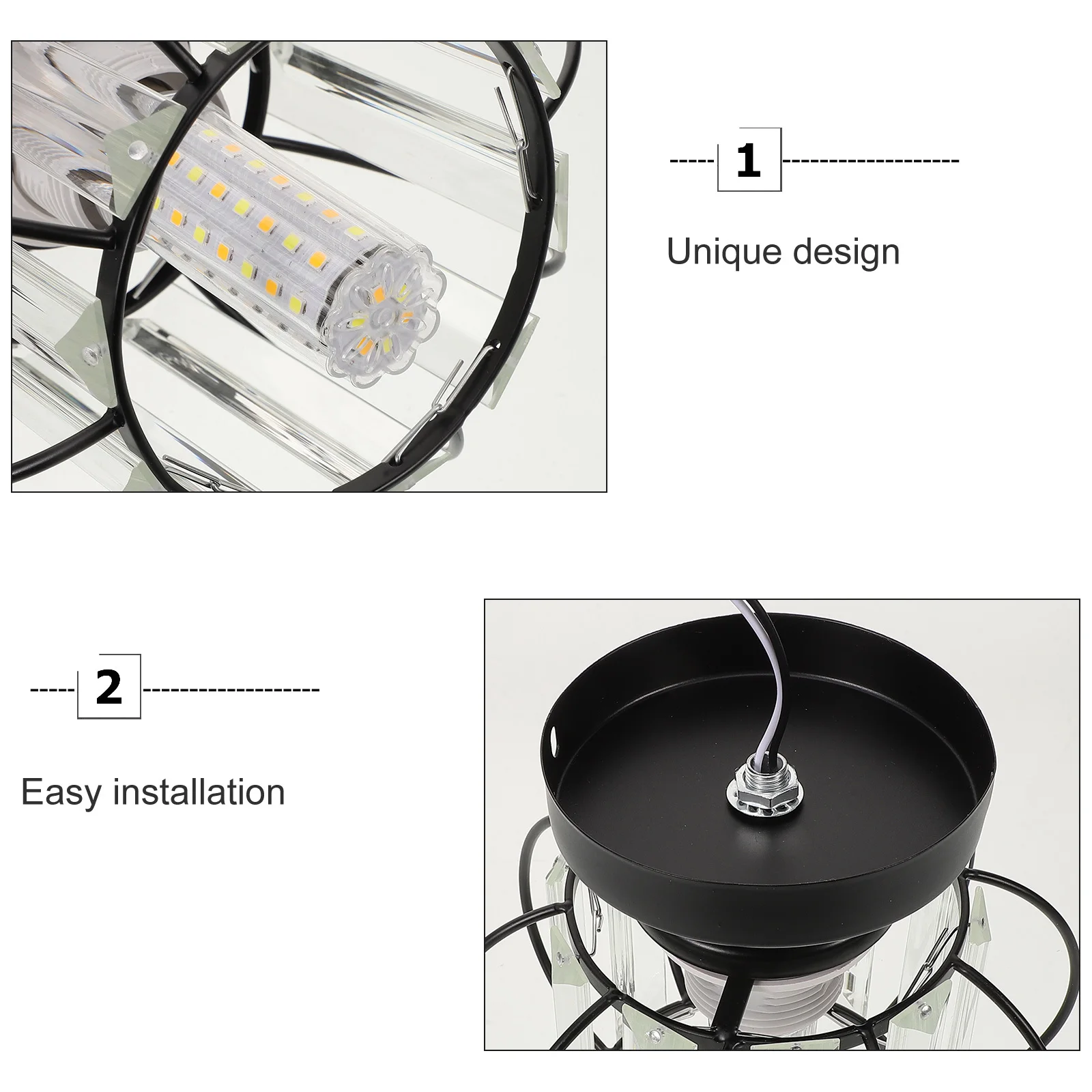 1

Unique design

2

Easy installation