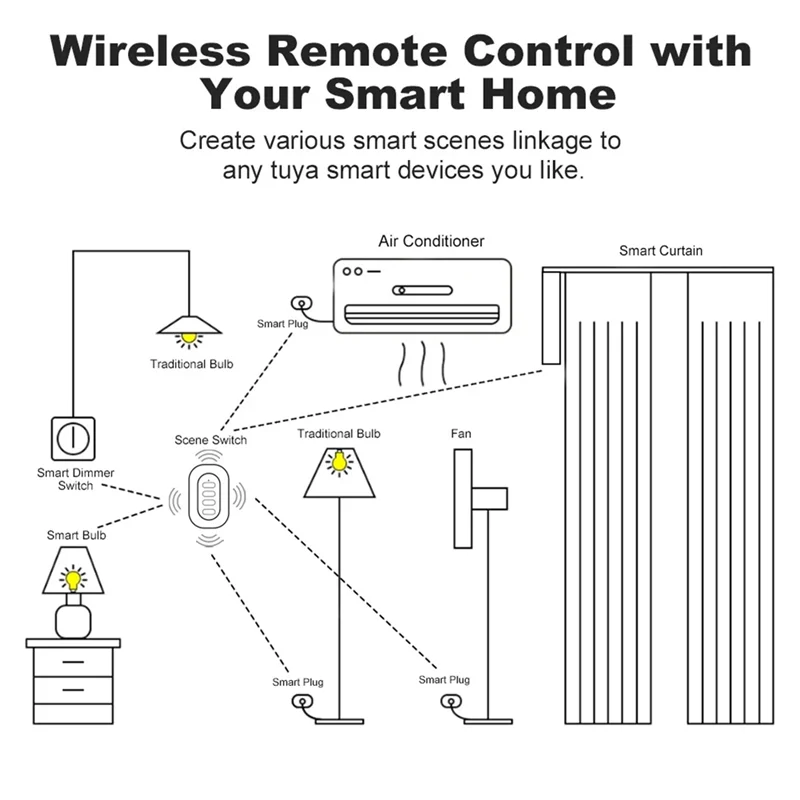 Wireless Remote Control with Your Smart Home

Create various smart scenes linkage to any tuya smart devices you like.

Air Conditioner

Smart Curtain

Smart Plug

Traditional Bulb

Scene Switch

Traditional Bulb

Fan

Smart Dimmer Switch

Smart Bulb

Smart Plug

Smart Plug