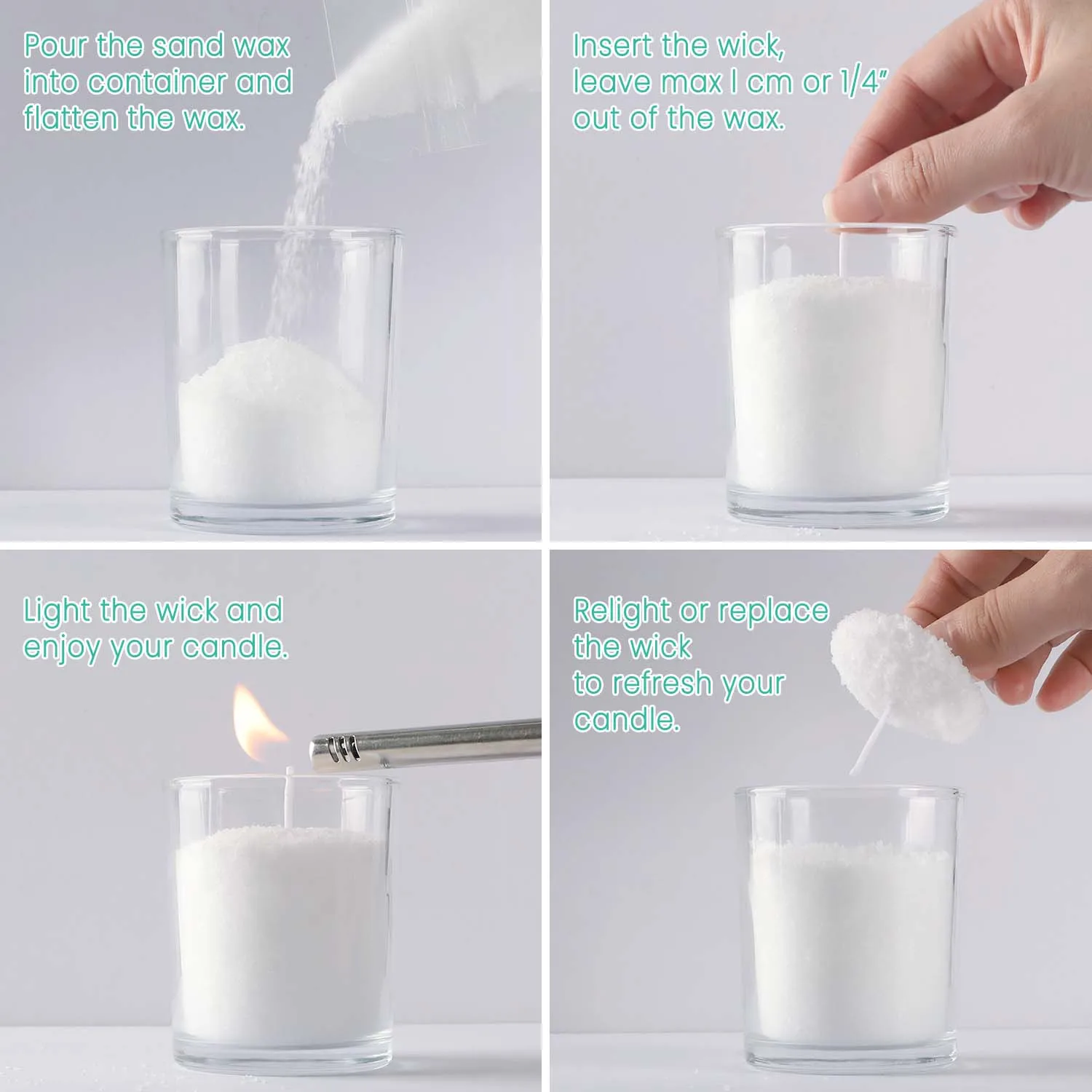 Pour the sand wax into container and flatten the wax.

Insert the wick, leave max 1 cm or 1/4" out of the wax.

Light the wick and enjoy your candle.

Relight or replace the wick to refresh your candle.