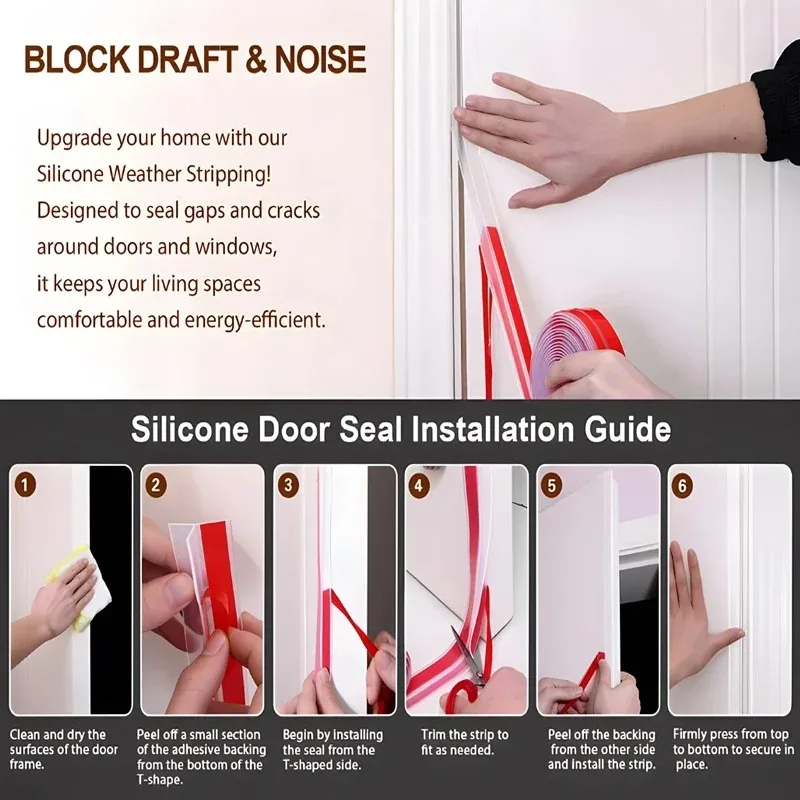 BLOCK DRAFT & NOISE

Upgrade your home with our Silicone Weather Stripping! Designed to seal gaps and cracks around doors and windows, it keeps your living spaces comfortable and energy-efficient.

Silicone Door Seal Installation Guide

1
Clean and dry the surfaces of the door frame.

2
Peel off a small section of the adhesive backing from the bottom of the T-shape.

3
Begin by installing the seal from the T-shaped side.

4
Trim the strip to fit as needed.

5
Peel off the backing from the other side and install the strip.

6
Firmly press from top to bottom to secure in place.