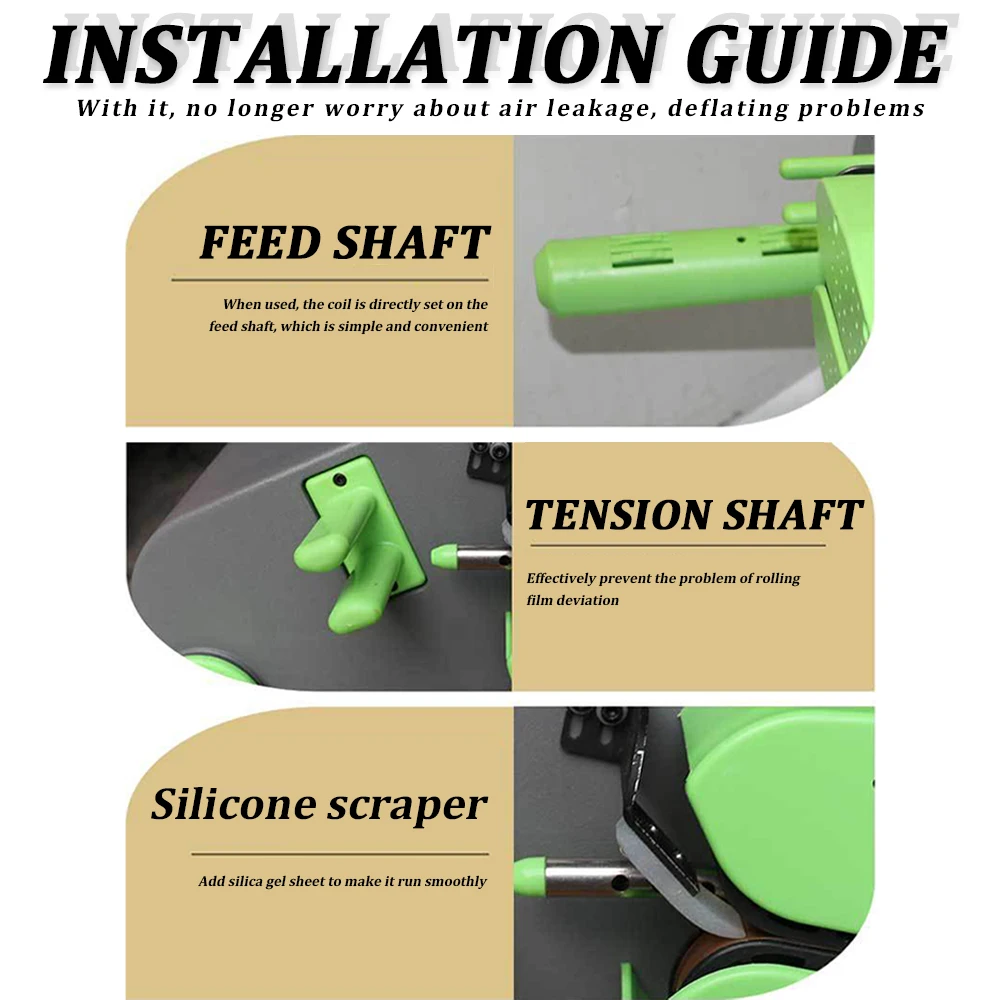 INSTALLATION GUIDE
With it, no longer worry about air leakage, deflating problems

FEED SHAFT
When used, the coil is directly set on the feed shaft, which is simple and convenient

TENSION SHAFT
Effectively prevent the problem of rolling film deviation

Silicone scraper
Add silica gel sheet to make it run smoothly