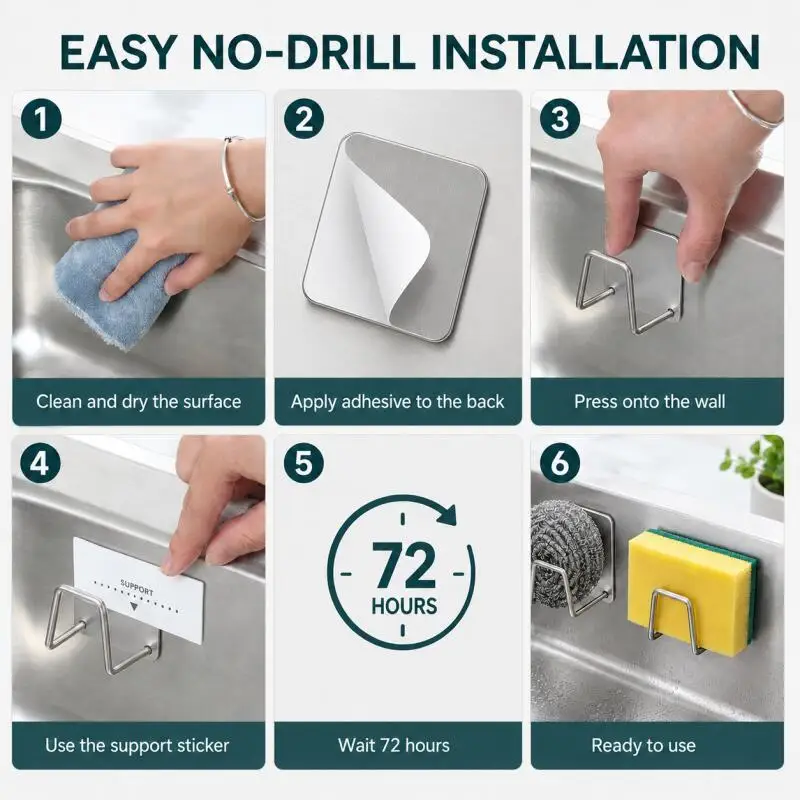 EASY NO-DRILL INSTALLATION

1
Clean and dry the surface

2
Apply adhesive to the back

3
Press onto the wall

4
SUPPORT
Use the support sticker

5
72
HOURS
Wait 72 hours

6
Ready to use