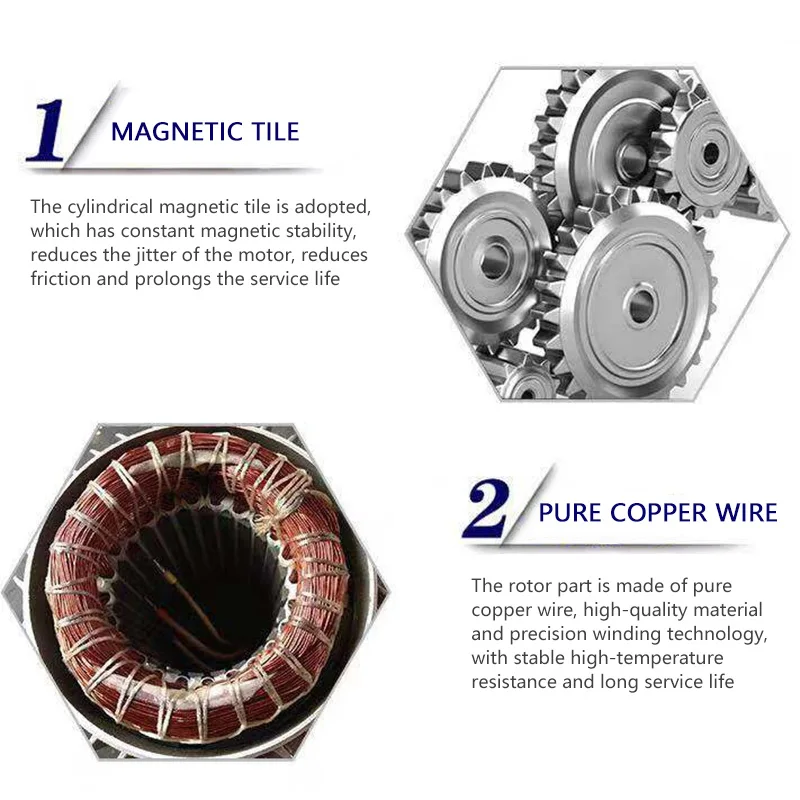 1 MAGNETIC TILE

The cylindrical magnetic tile is adopted, which has constant magnetic stability, reduces the jitter of the motor, reduces friction and prolongs the service life

2 PURE COPPER WIRE

The rotor part is made of pure copper wire, high-quality material and precision winding technology, with stable high-temperature resistance and long service life