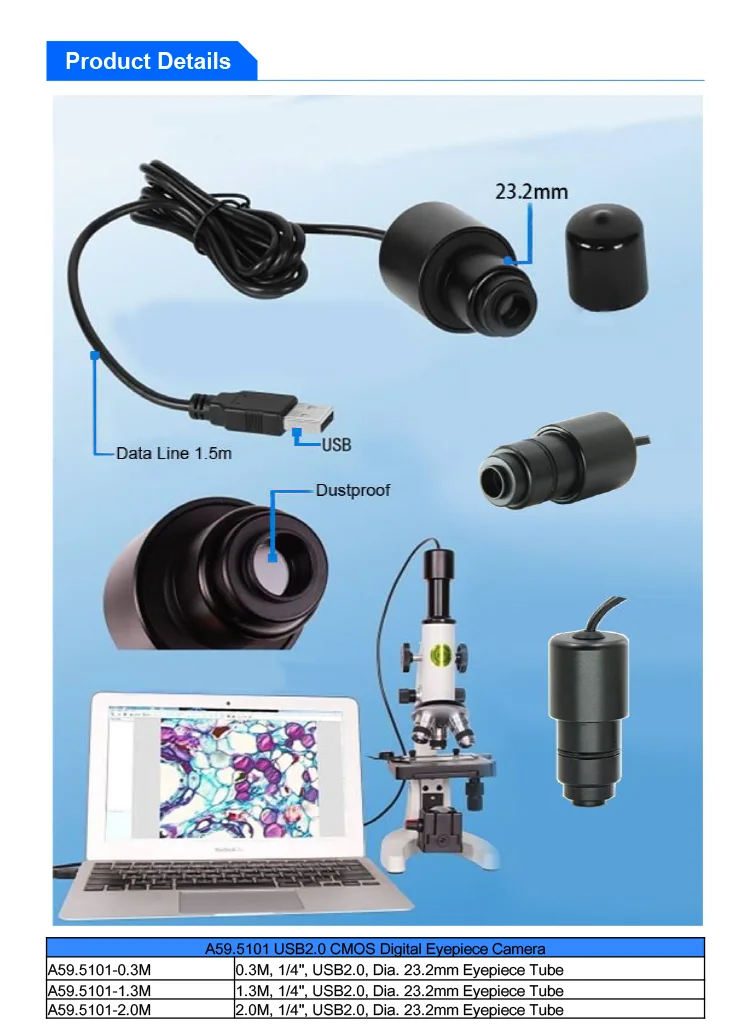 Product Details

23.2mm

Data Line 1.5m

USB

Dustproof

| A59.5101 USB2.0 CMOS Digital Eyepiece Camera | |
|---|---|
| A59.5101-0.3M | 0.3M, 1/4", USB2.0, Dia. 23.2mm Eyepiece Tube |
| A59.5101-1.3M | 1.3M, 1/4", USB2.0, Dia. 23.2mm Eyepiece Tube |
| A59.5101-2.0M | 2.0M, 1/4", USB2.0, Dia. 23.2mm Eyepiece Tube |