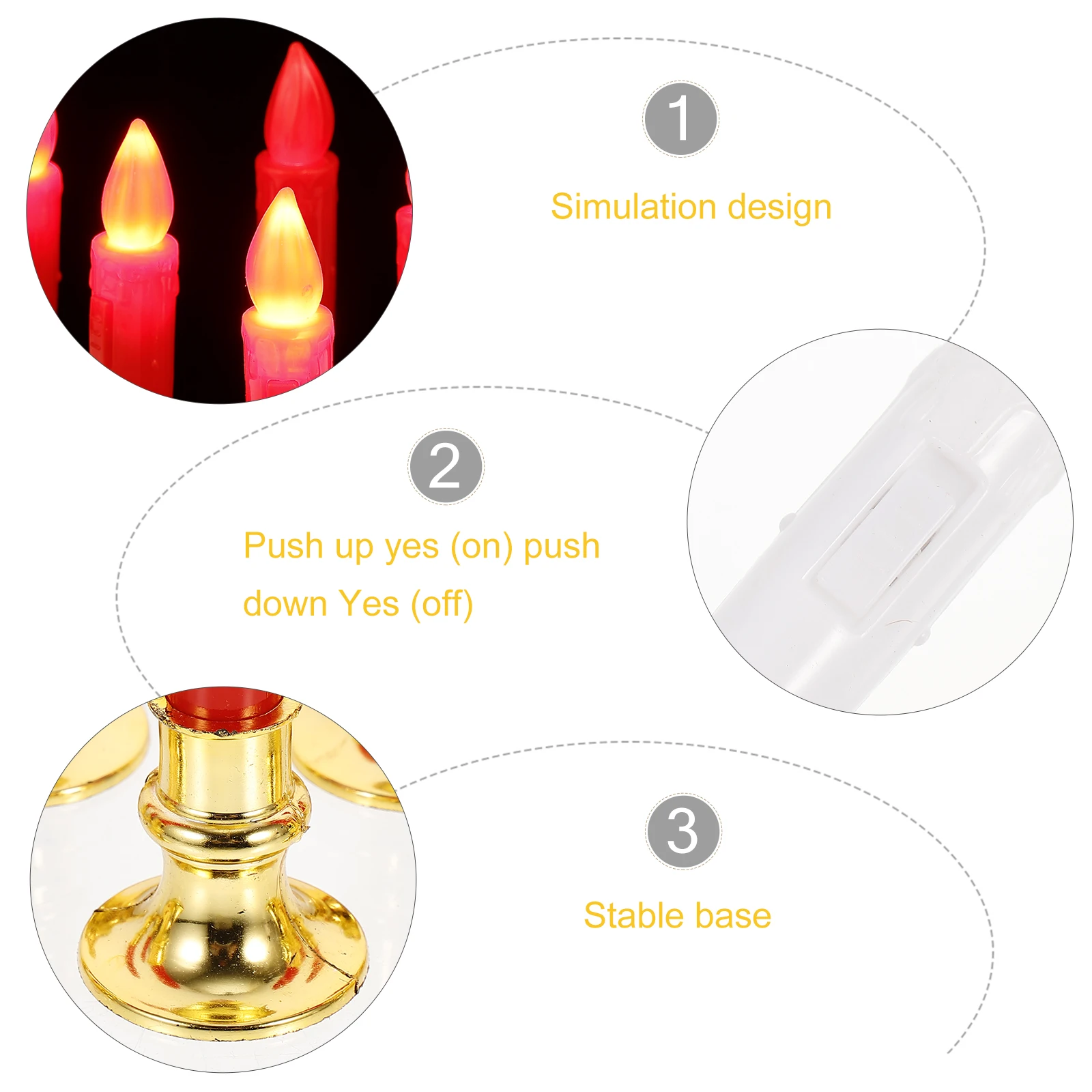 1

Simulation design

2

Push up yes (on) push down Yes (off)

3

Stable base