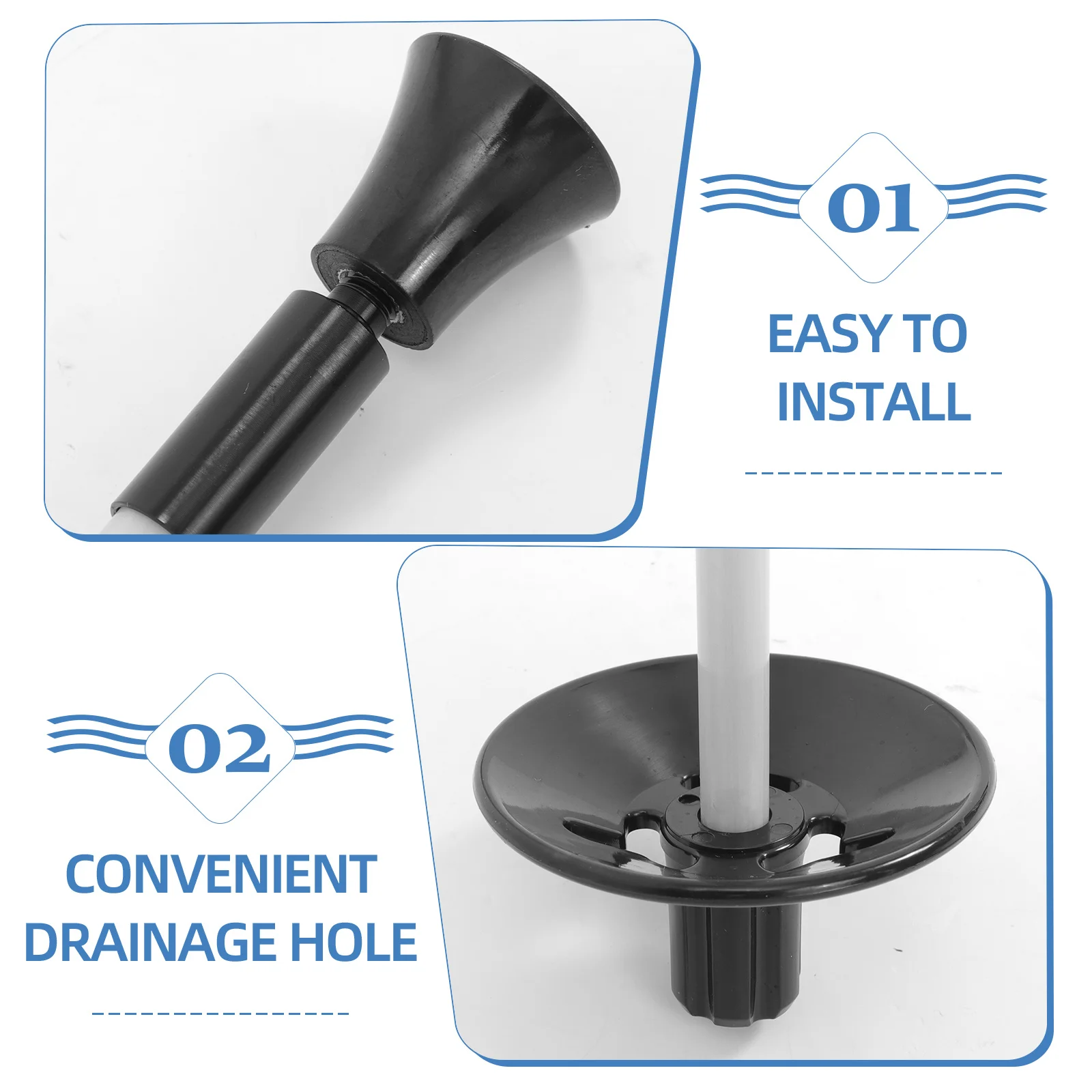 01

EASY TO INSTALL

02

CONVENIENT DRAINAGE HOLE