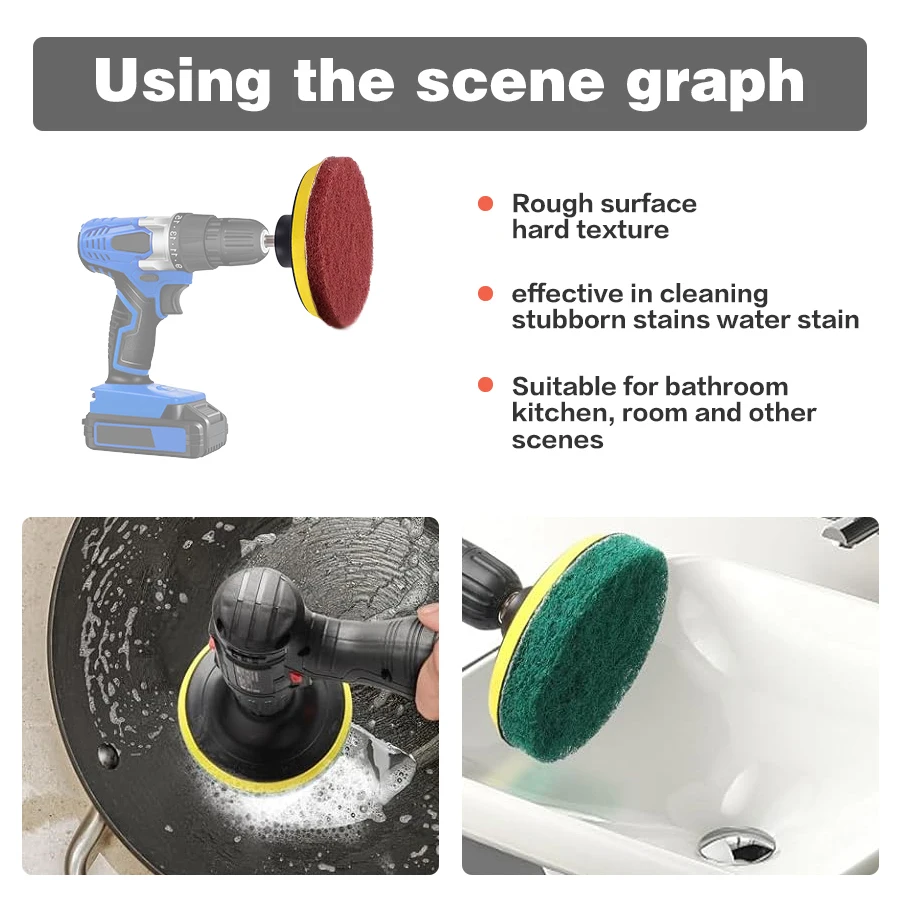 Using the scene graph

Rough surface hard texture

effective in cleaning stubborn stains water stain

Suitable for bathroom kitchen, room and other scenes