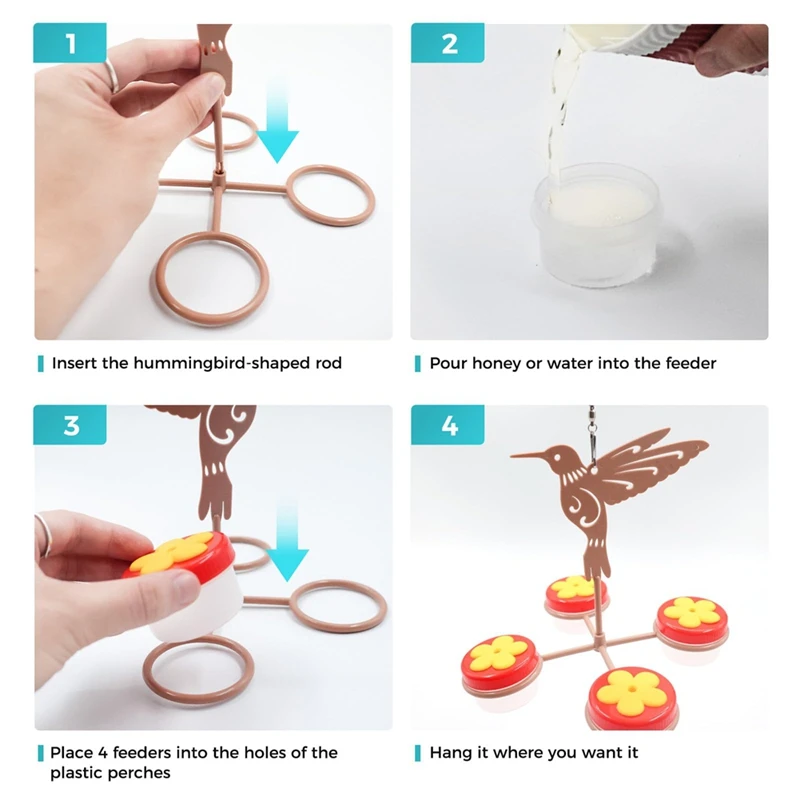 1

Insert the hummingbird-shaped rod

2

Pour honey or water into the feeder

3

Place 4 feeders into the holes of the plastic perches

4

Hang it where you want it