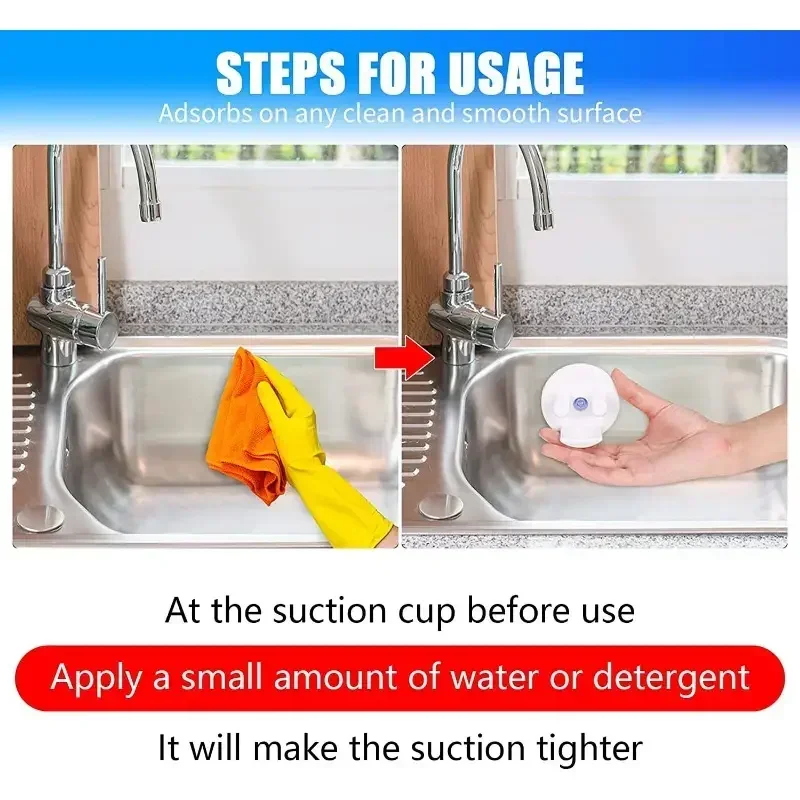 STEPS FOR USAGE
Adsorbs on any clean and smooth surface

At the suction cup before use

Apply a small amount of water or detergent

It will make the suction tighter