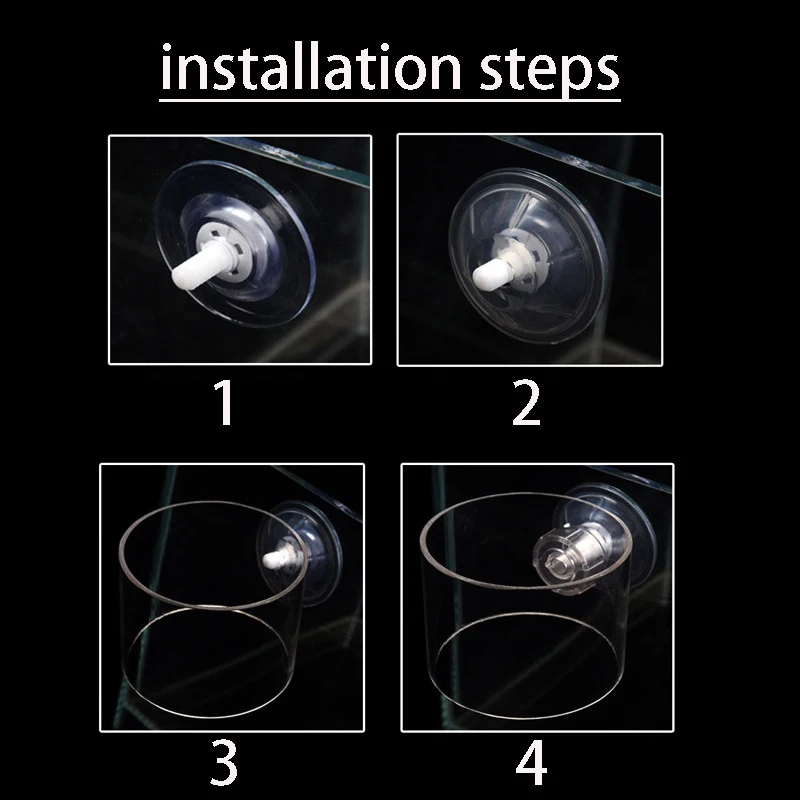 installation steps

1

2

3

4