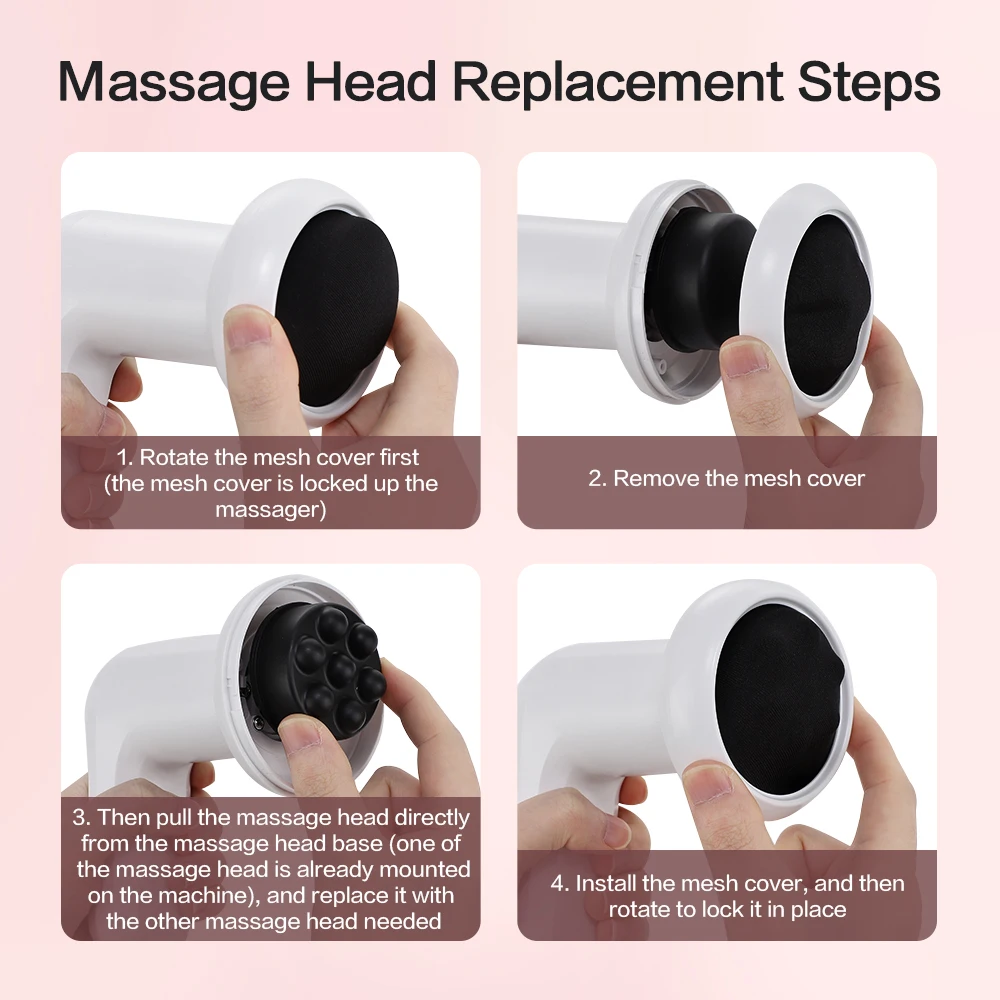 Massage Head Replacement Steps

1. Rotate the mesh cover first (the mesh cover is locked up the massager)

2. Remove the mesh cover

3. Then pull the massage head directly from the massage head base (one of the massage head is already mounted on the machine), and replace it with the other massage head needed

4. Install the mesh cover, and then rotate to lock it in place