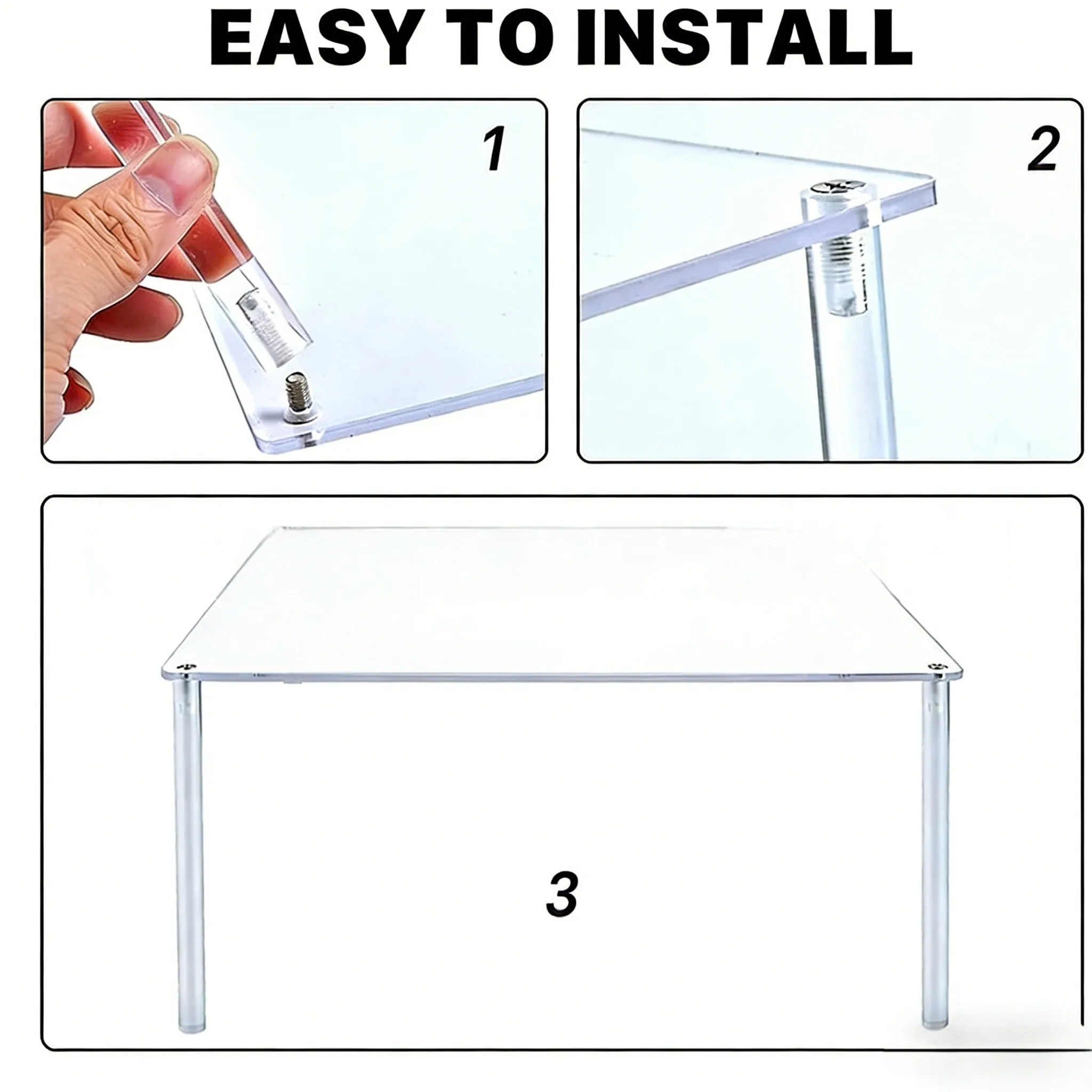 EASY TO INSTALL

1

2

3