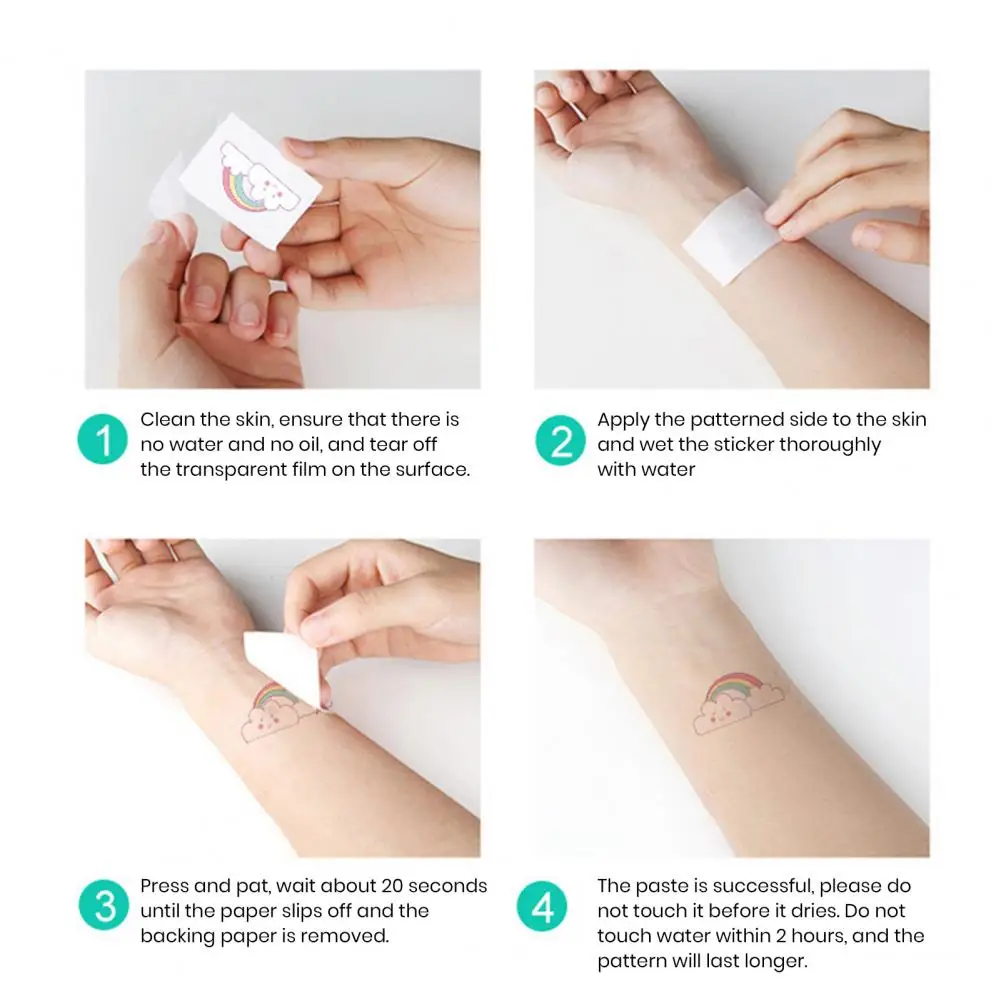 1 Clean the skin, ensure that there is no water and no oil, and tear off the transparent film on the surface.

2 Apply the patterned side to the skin and wet the sticker thoroughly with water

3 Press and pat, wait about 20 seconds until the paper slips off and the backing paper is removed.

4 The paste is successful, please do not touch it before it dries. Do not touch water within 2 hours, and the pattern will last longer.