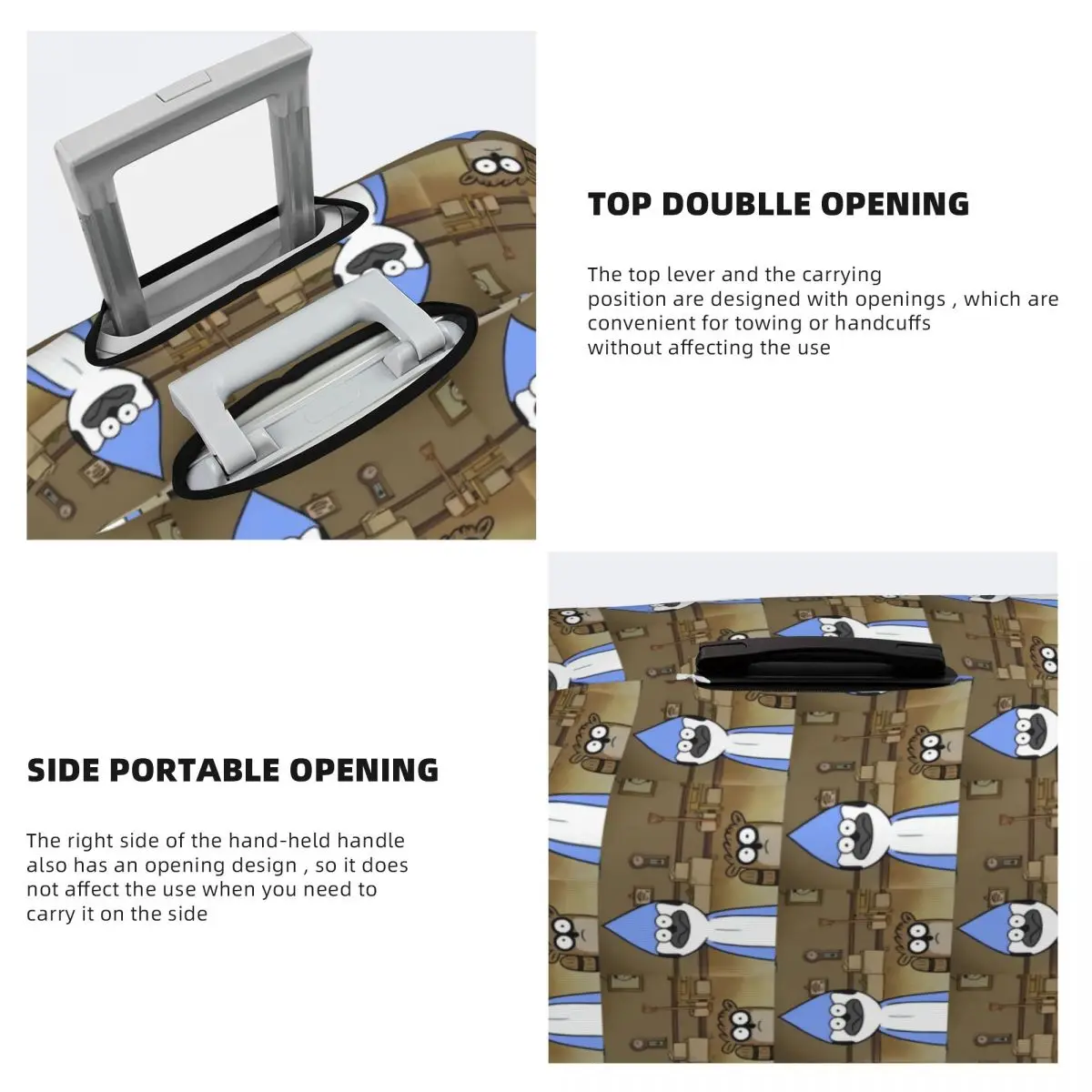 TOP DOUBLLE OPENING

The top lever and the carrying position are designed with openings , which are convenient for towing or handcuffs without affecting the use

SIDE PORTABLE OPENING

The right side of the hand-held handle also has an opening design , so it does not affect the use when you need to carry it on the side