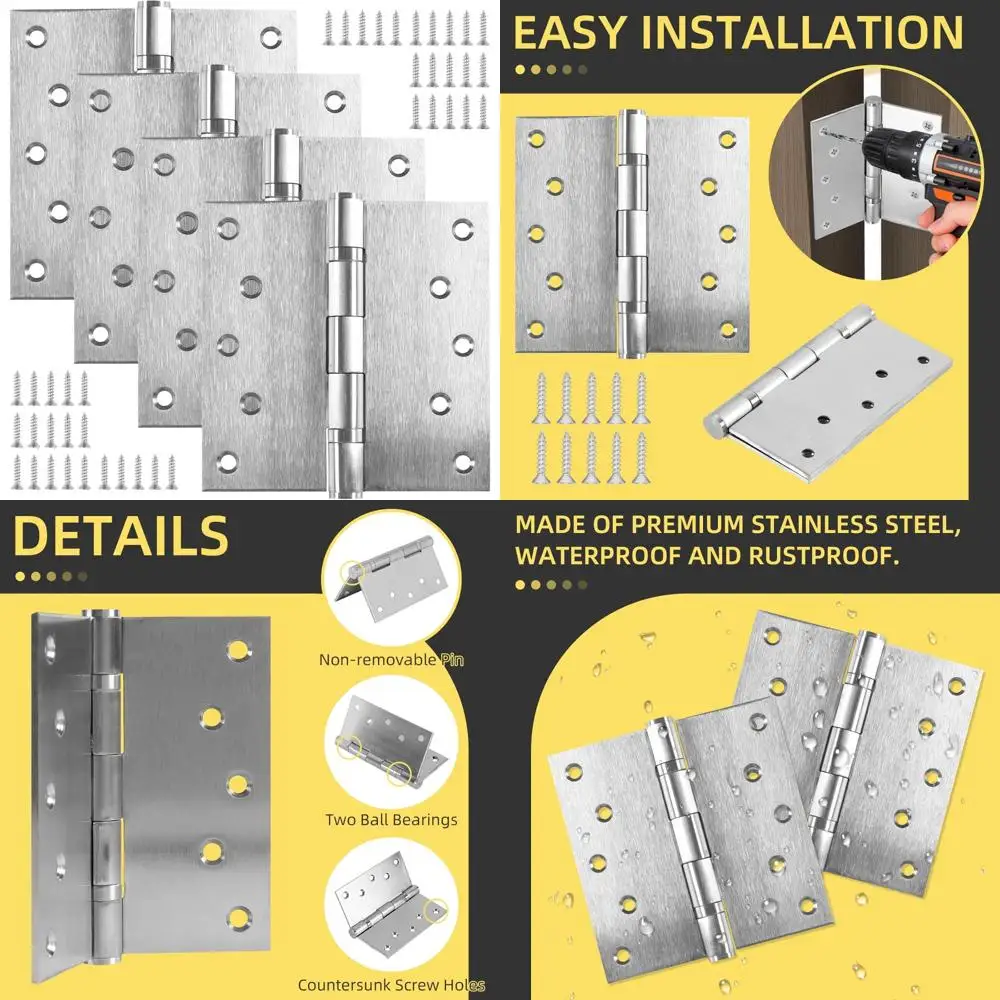 EASY INSTALLATION

DETAILS

Non-removable Pin

Two Ball Bearings

Countersunk Screw Holes

MADE OF PREMIUM STAINLESS STEEL, WATERPROOF AND RUSTPROOF.