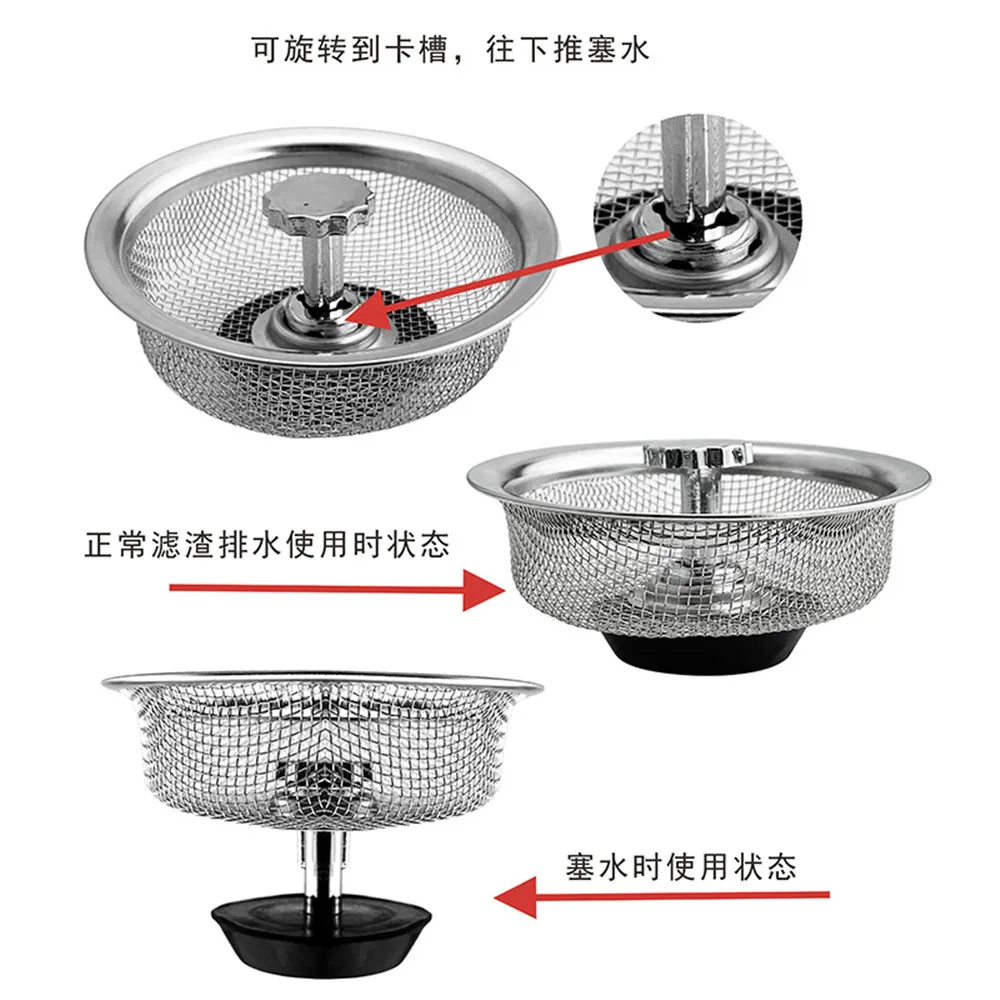 可旋转到卡槽，往下推塞水

正常滤渣排水使用时状态

塞水时使用状态