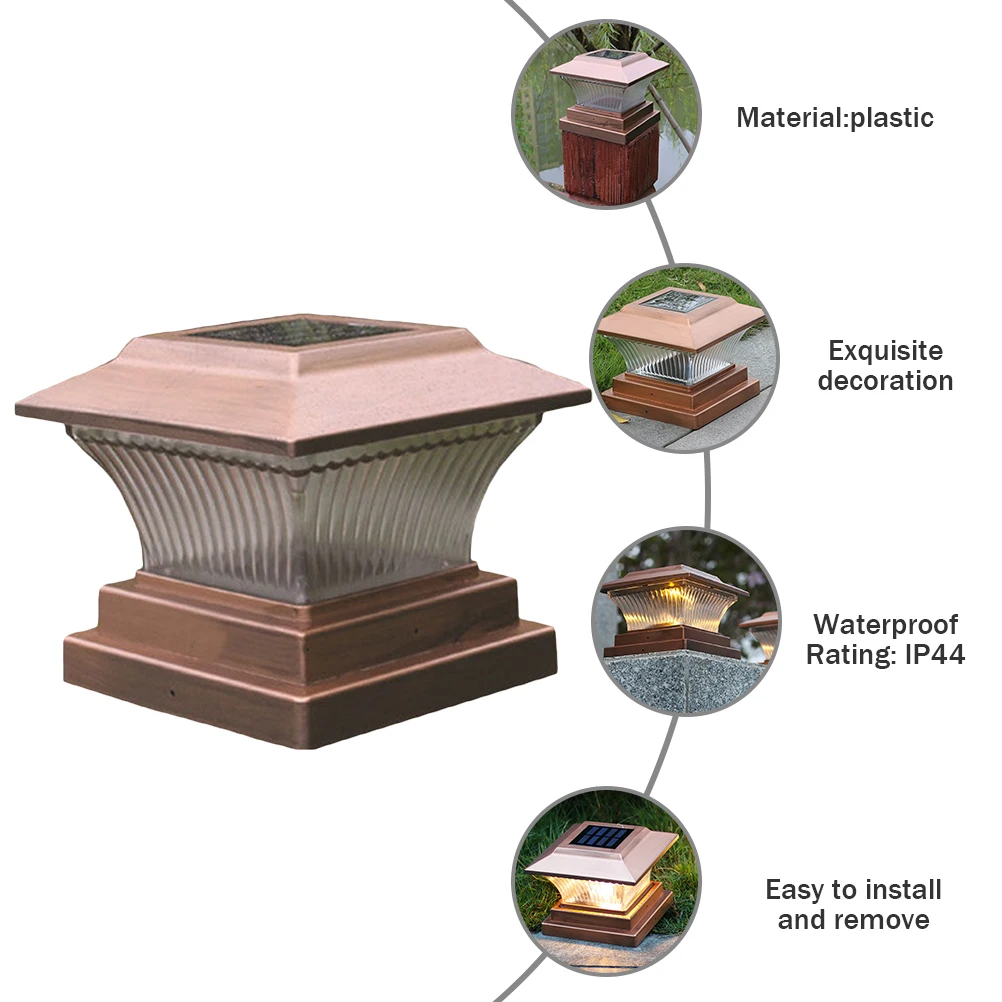 Material:plastic

Exquisite decoration

Waterproof Rating: IP44

Easy to install and remove