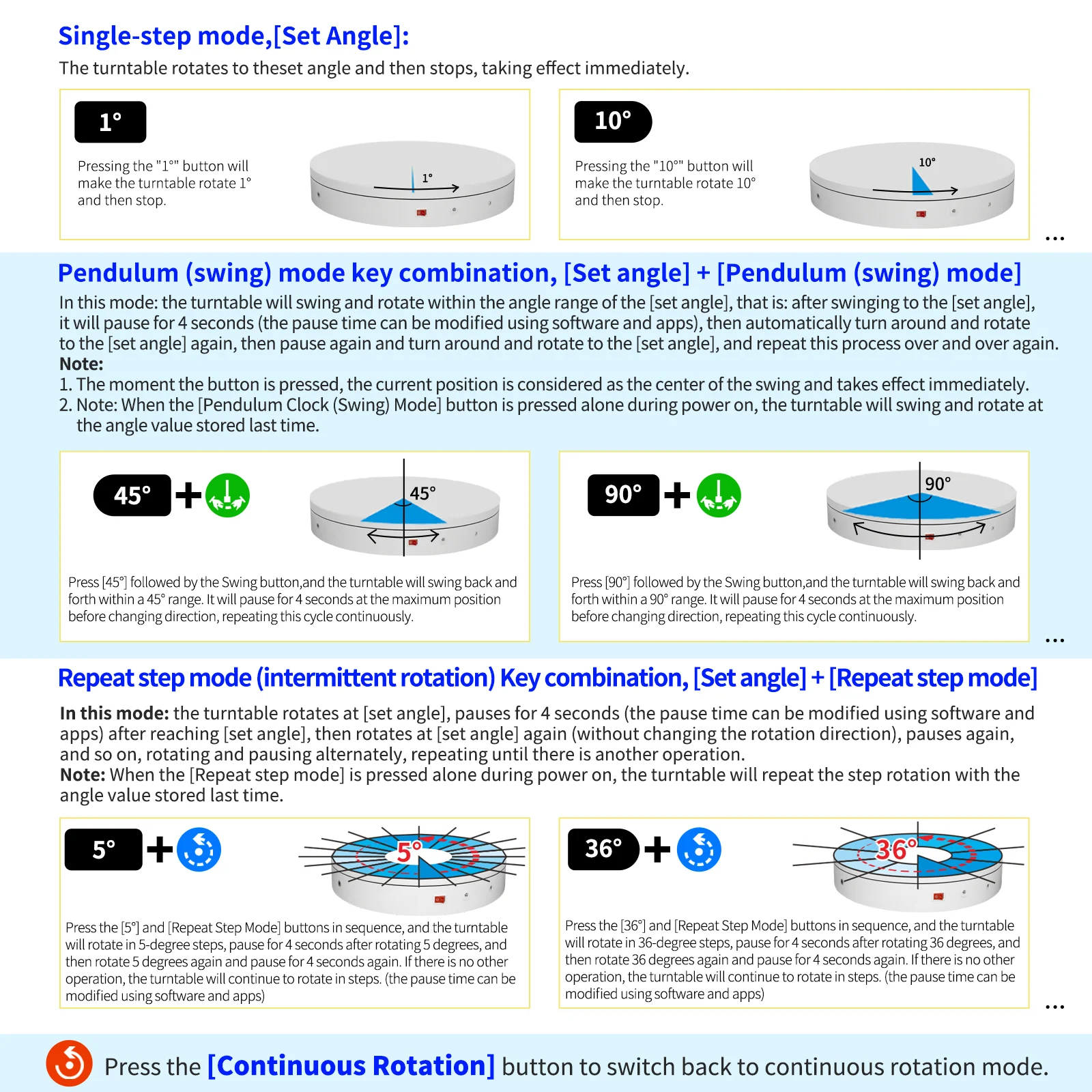 Single-step mode,[Set Angle]:
The turntable rotates to theset angle and then stops, taking effect immediately.

1°

Pressing the "1°" button will make the turntable rotate 1° and then stop.

1°

10°

Pressing the "10°" button will make the turntable rotate 10° and then stop.

10°

...

Pendulum (swing) mode key combination, [Set angle] + [Pendulum (swing) mode]
In this mode: the turntable will swing and rotate within the angle range of the [set angle], that is: after swinging to the [set angle], it will pause for 4 seconds (the pause time can be modified using software and apps), then automatically turn around and rotate to the [set angle] again, then pause again and turn around and rotate to the [set angle], and repeat this process over and over again.
Note:
1. The moment the button is pressed, the current position is considered as the center of the swing and takes effect immediately.
2. Note: When the [Pendulum Clock (Swing) Mode] button is pressed alone during power on, the turntable will swing and rotate at the angle value stored last time.

45° +

45°

Press [45°] followed by the Swing button,and the turntable will swing back and forth within a 45° range. It will pause for 4 seconds at the maximum position before changing direction, repeating this cycle continuously.

90° +

90°

Press [90°] followed by the Swing button,and the turntable will swing back and forth within a 90° range. It will pause for 4 seconds at the maximum position before changing direction, repeating this cycle continuously.

...

Repeat step mode (intermittent rotation) Key combination, [Set angle] + [Repeat step mode]
In this mode: the turntable rotates at [set angle], pauses for 4 seconds (the pause time can be modified using software and apps) after reaching [set angle], then rotates at [set angle] again (without changing the rotation direction), pauses again, and so on, rotating and pausing alternately, repeating until there is another operation.
Note: When the [Repeat step mode] is pressed alone during power on, the turntable will repeat the step rotation with the angle value stored last time.

5° +

5°

Press the [5°] and [Repeat Step Mode] buttons in sequence, and the turntable will rotate in 5-degree steps, pause for 4 seconds after rotating 5 degrees, and then rotate 5 degrees again and pause for 4 seconds again. If there is no other operation, the turntable will continue to rotate in steps. (the pause time can be modified using software and apps)

36° +

36°

Press the [36°] and [Repeat Step Mode] buttons in sequence, and the turntable will rotate in 36-degree steps, pause for 4 seconds after rotating 36 degrees, and then rotate 36 degrees again and pause for 4 seconds again. If there is no other operation, the turntable will continue to rotate in steps. (the pause time can be modified using software and apps)

...

Press the [Continuous Rotation] button to switch back to continuous rotation mode.