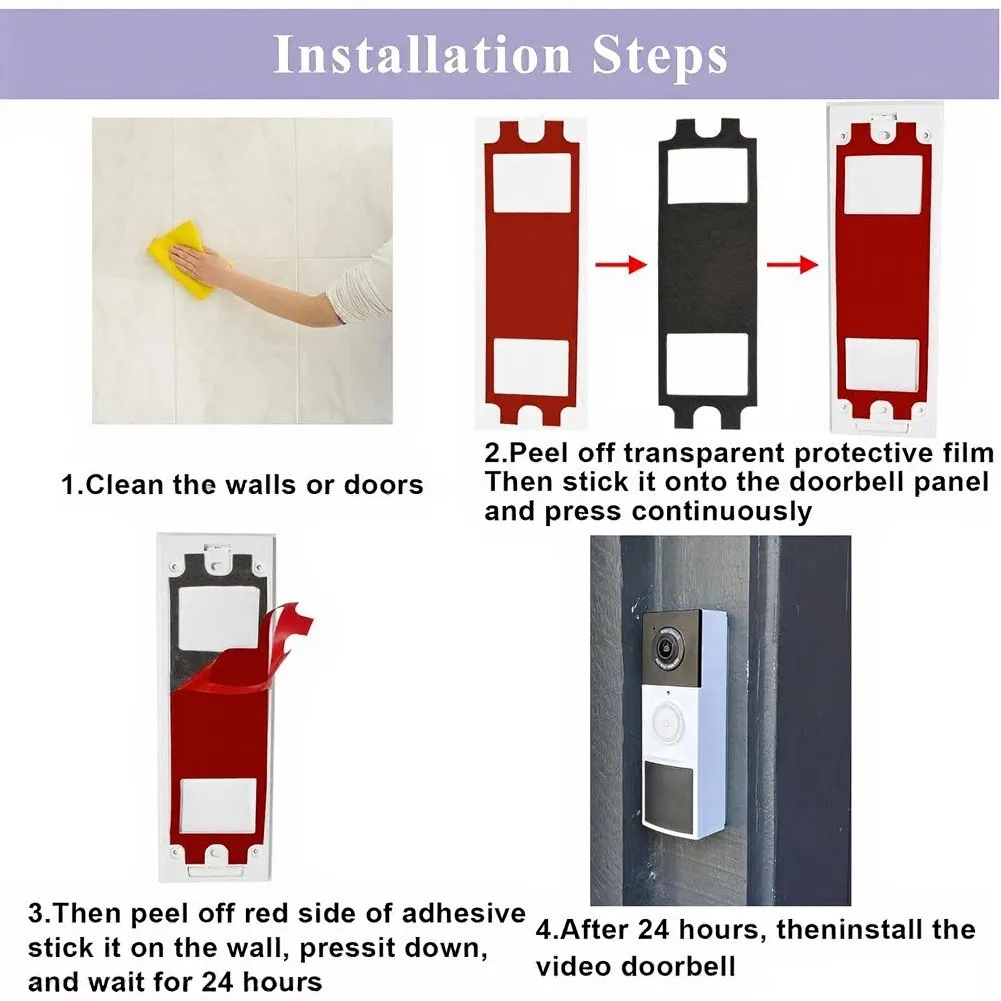 Installation Steps

1.Clean the walls or doors

2.Peel off transparent protective film Then stick it onto the doorbell panel and press continuously

3.Then peel off red side of adhesive stick it on the wall, pressit down, and wait for 24 hours

4.After 24 hours, theninstall the video doorbell