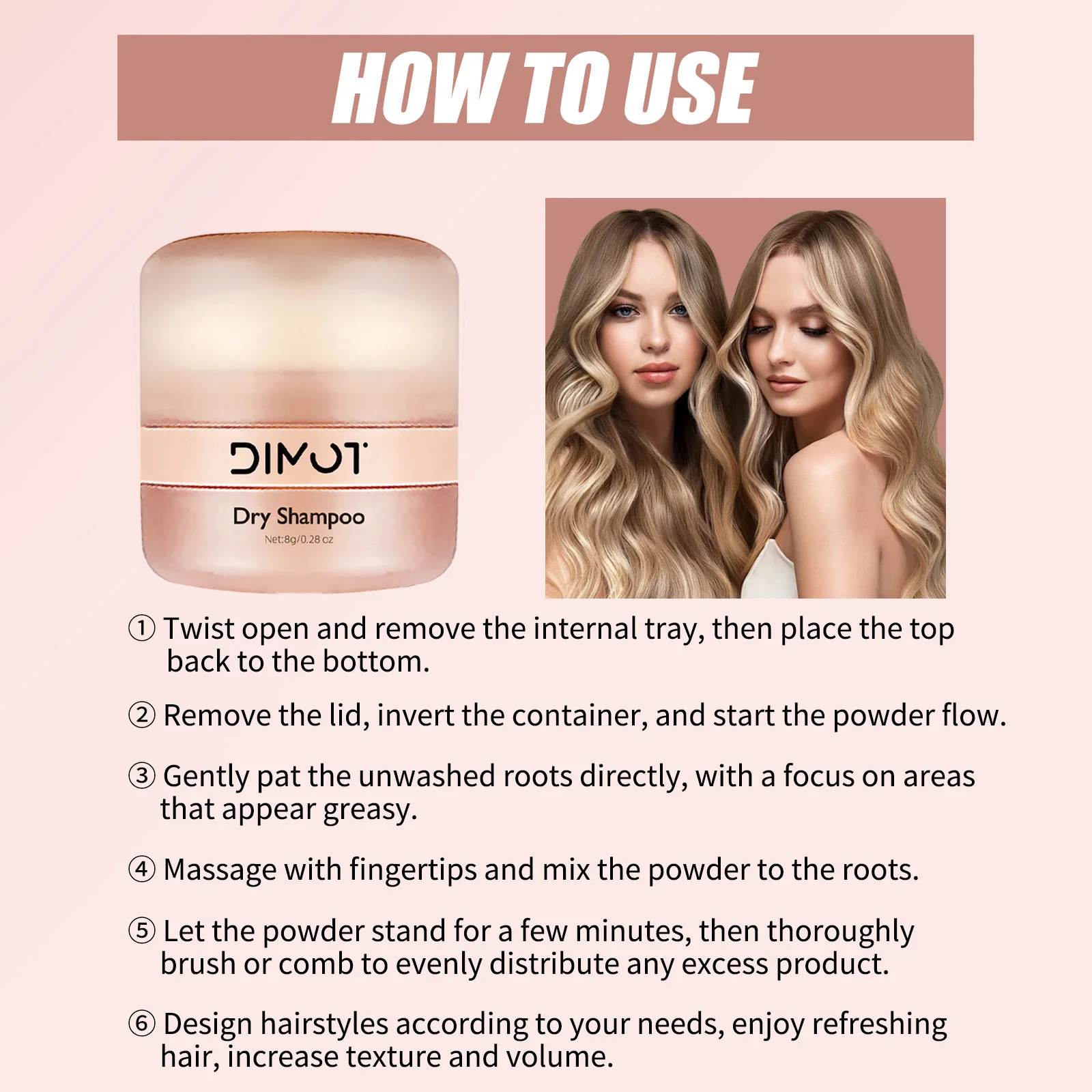 HOW TO USE

DIMOT

Dry Shampoo

Net:8g/0.28 oz

① Twist open and remove the internal tray, then place the top back to the bottom.

② Remove the lid, invert the container, and start the powder flow.

③ Gently pat the unwashed roots directly, with a focus on areas that appear greasy.

④ Massage with fingertips and mix the powder to the roots.

⑤ Let the powder stand for a few minutes, then thoroughly brush or comb to evenly distribute any excess product.

⑥ Design hairstyles according to your needs, enjoy refreshing hair, increase texture and volume.