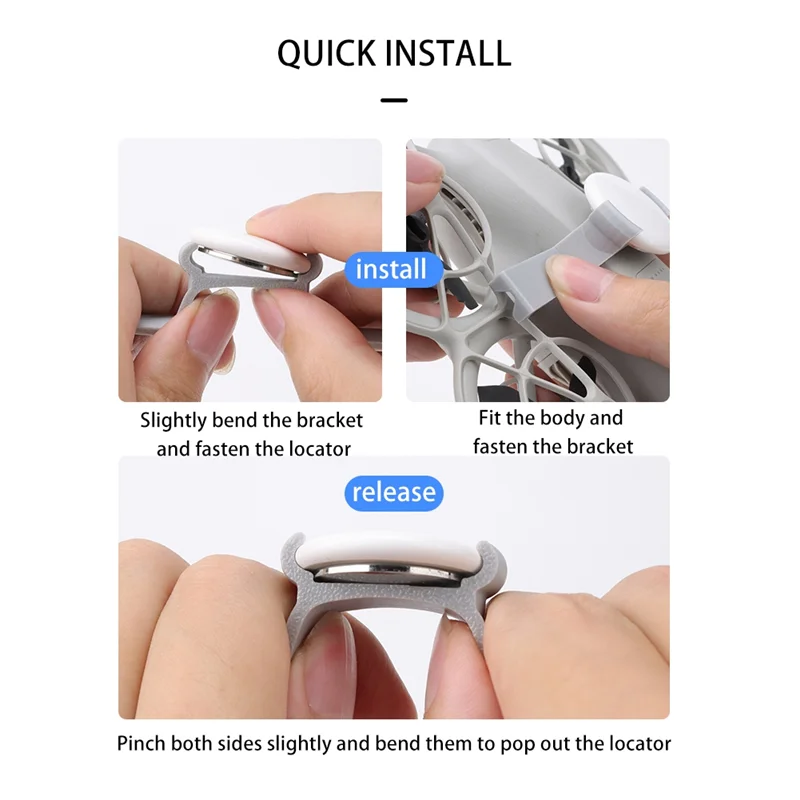 QUICK INSTALL

install

Slightly bend the bracket and fasten the locator

Fit the body and fasten the bracket

release

Pinch both sides slightly and bend them to pop out the locator