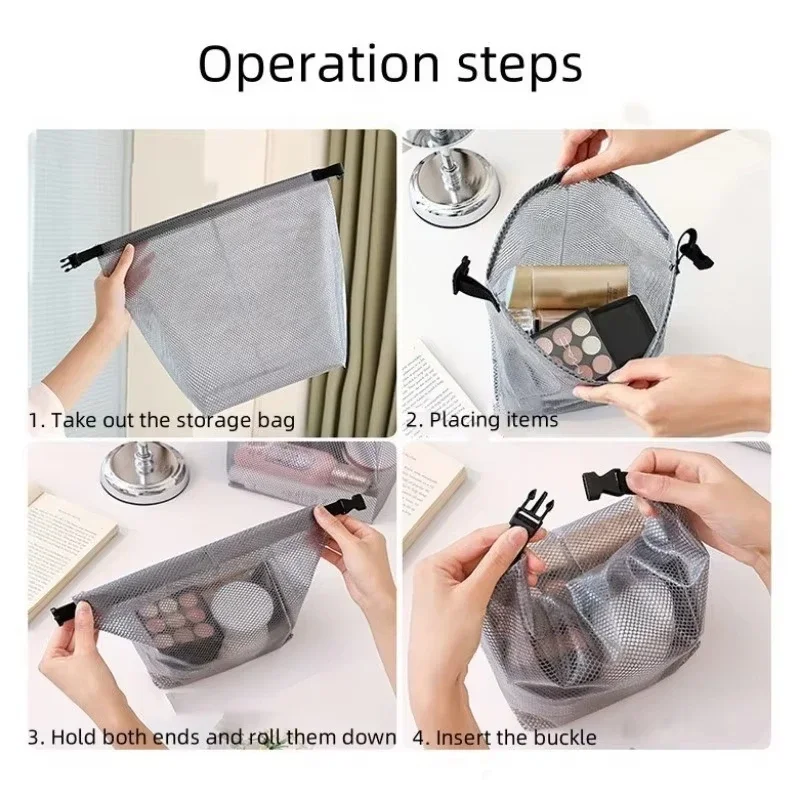 Operation steps

1. Take out the storage bag

2. Placing items

3. Hold both ends and roll them down

4. Insert the buckle