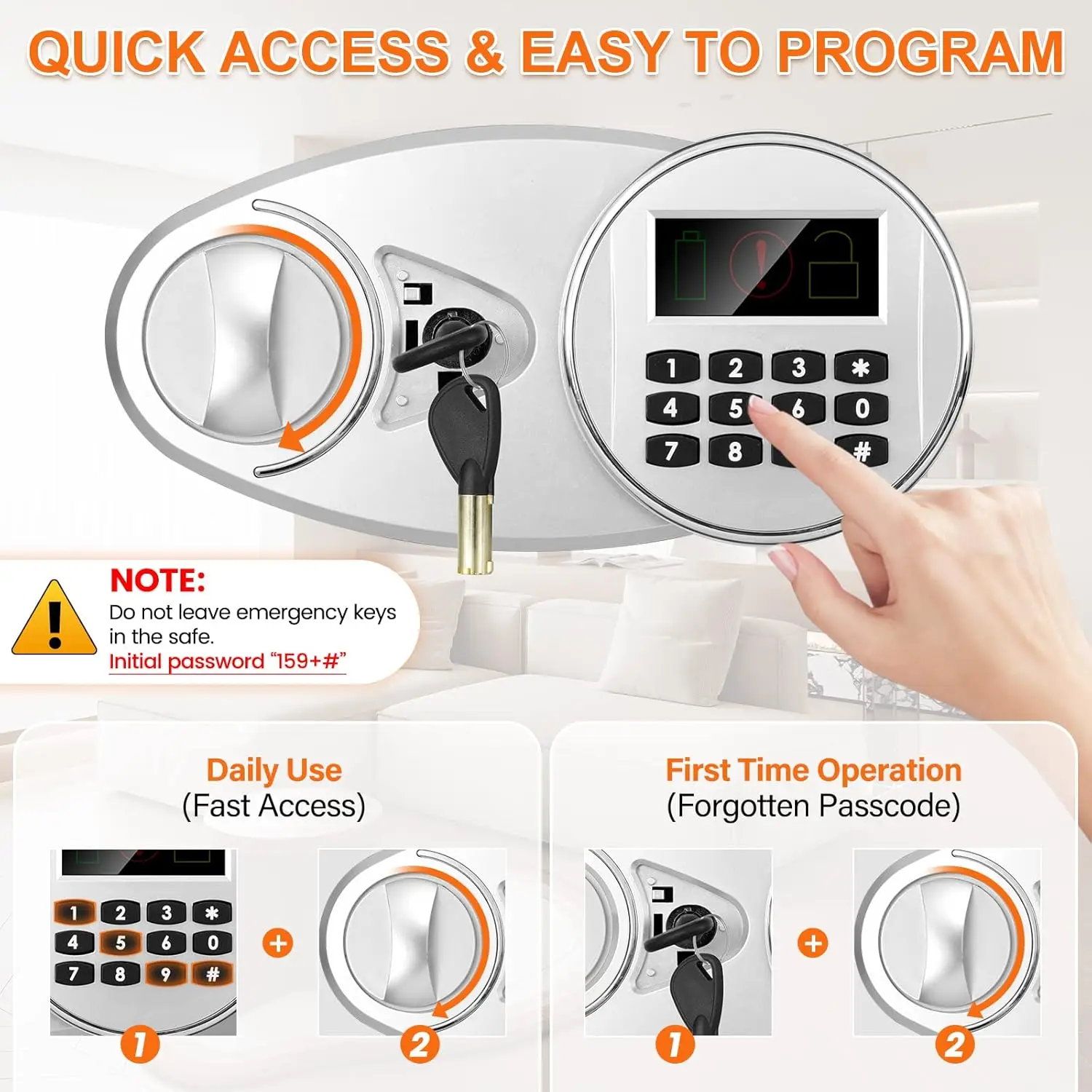 QUICK ACCESS & EASY TO PROGRAM

1 2 3 *
4 5 6 0
7 8 #

NOTE:
Do not leave emergency keys in the safe.
Initial password “159+#”

Daily Use
(Fast Access)

1 2 3 *
4 5 6 0
7 8 9 #

+

1

2

First Time Operation
(Forgotten Passcode)

+

1

2